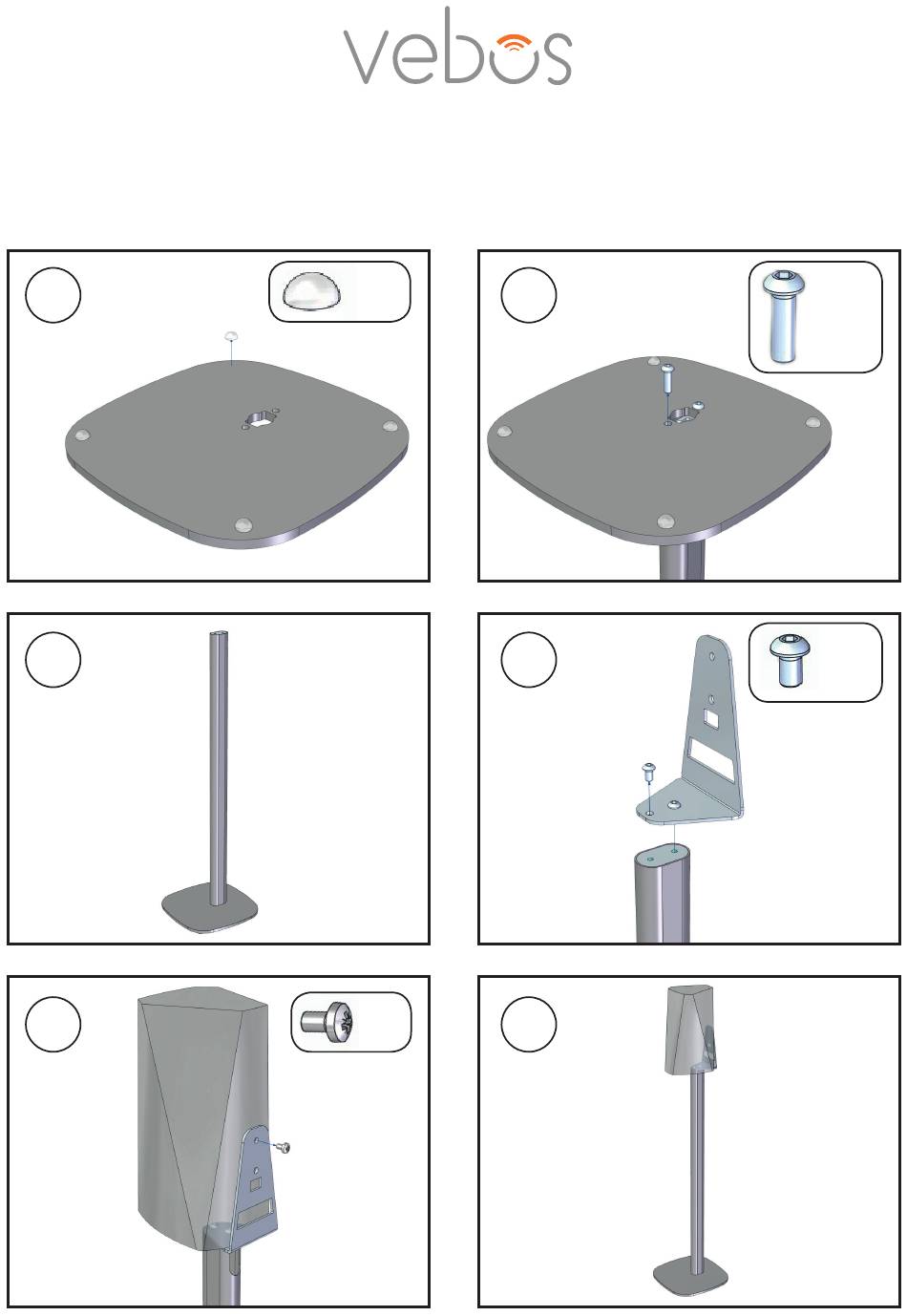 vebos