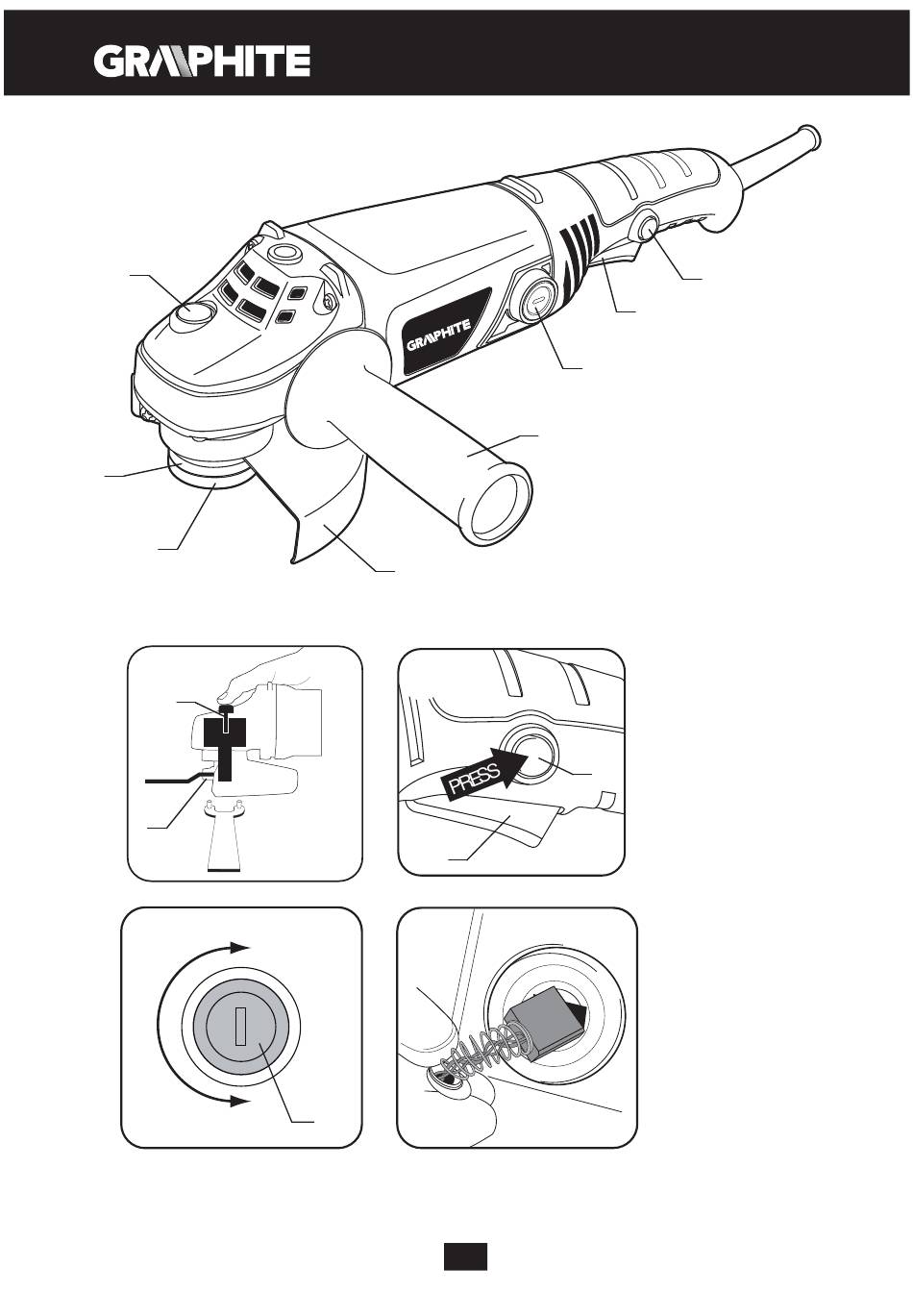 GRAPHITE

GRAPHITE

PRESS