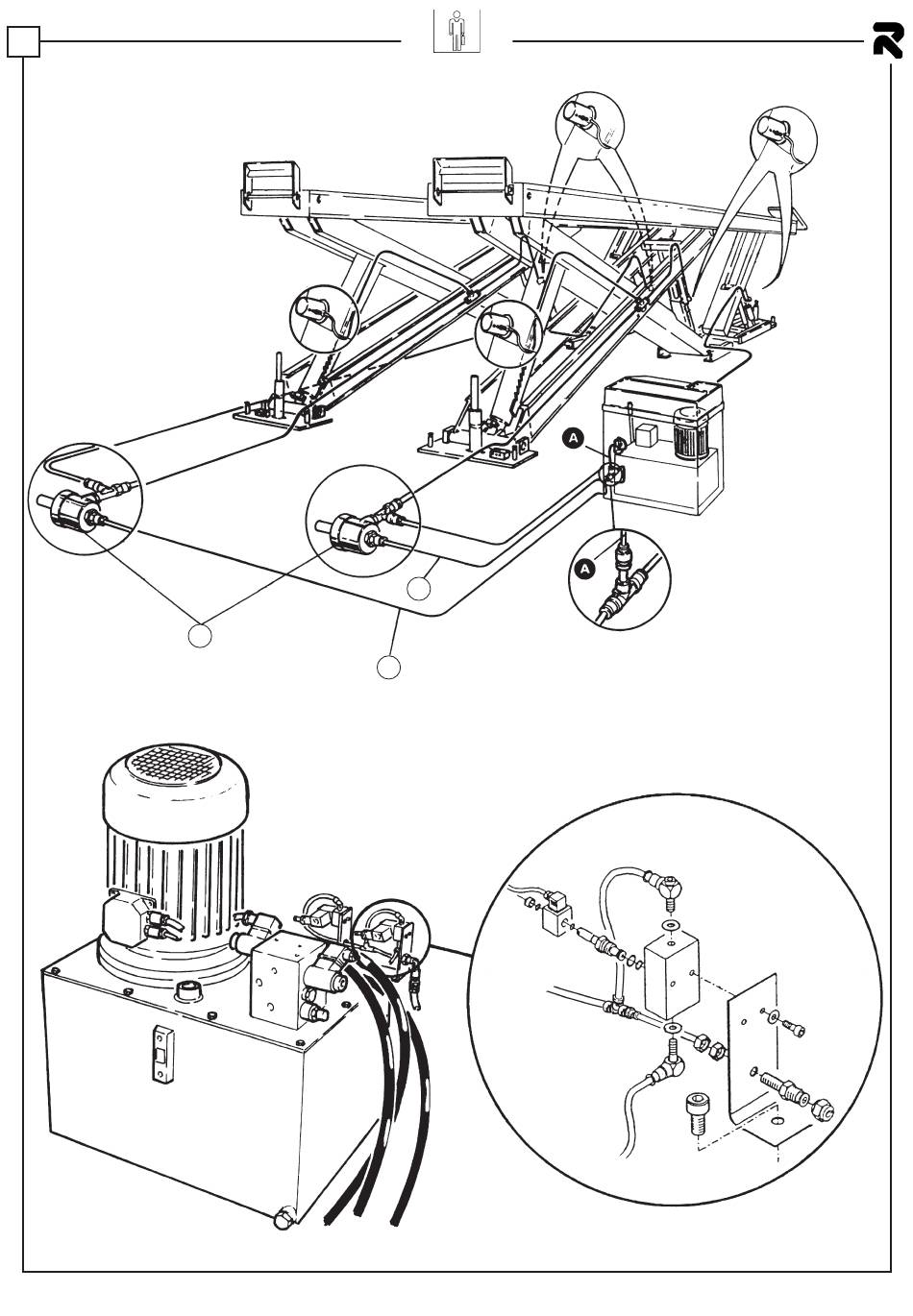 A

A