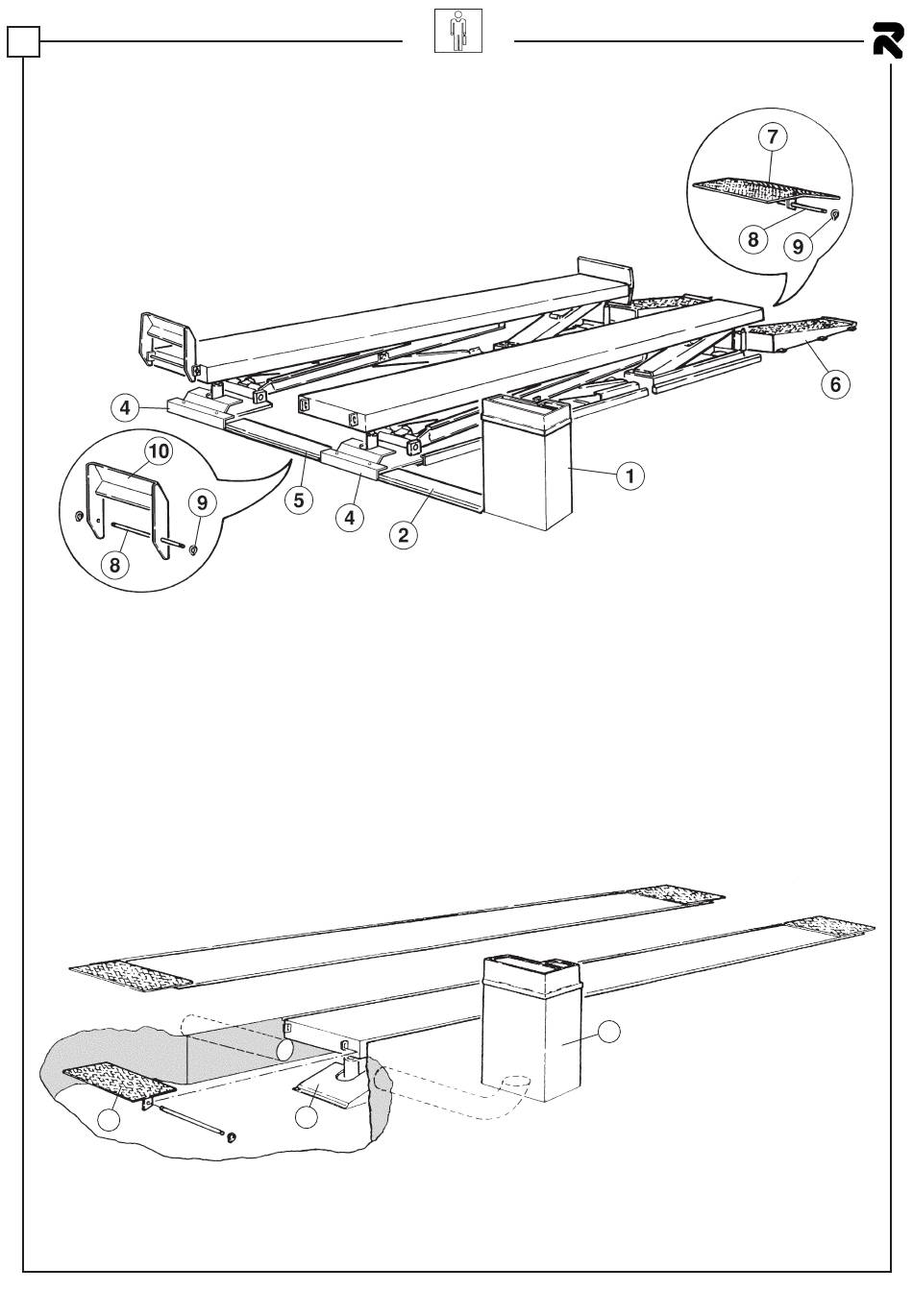 7
8
9
6
4
10
9
8
5
4
2
1