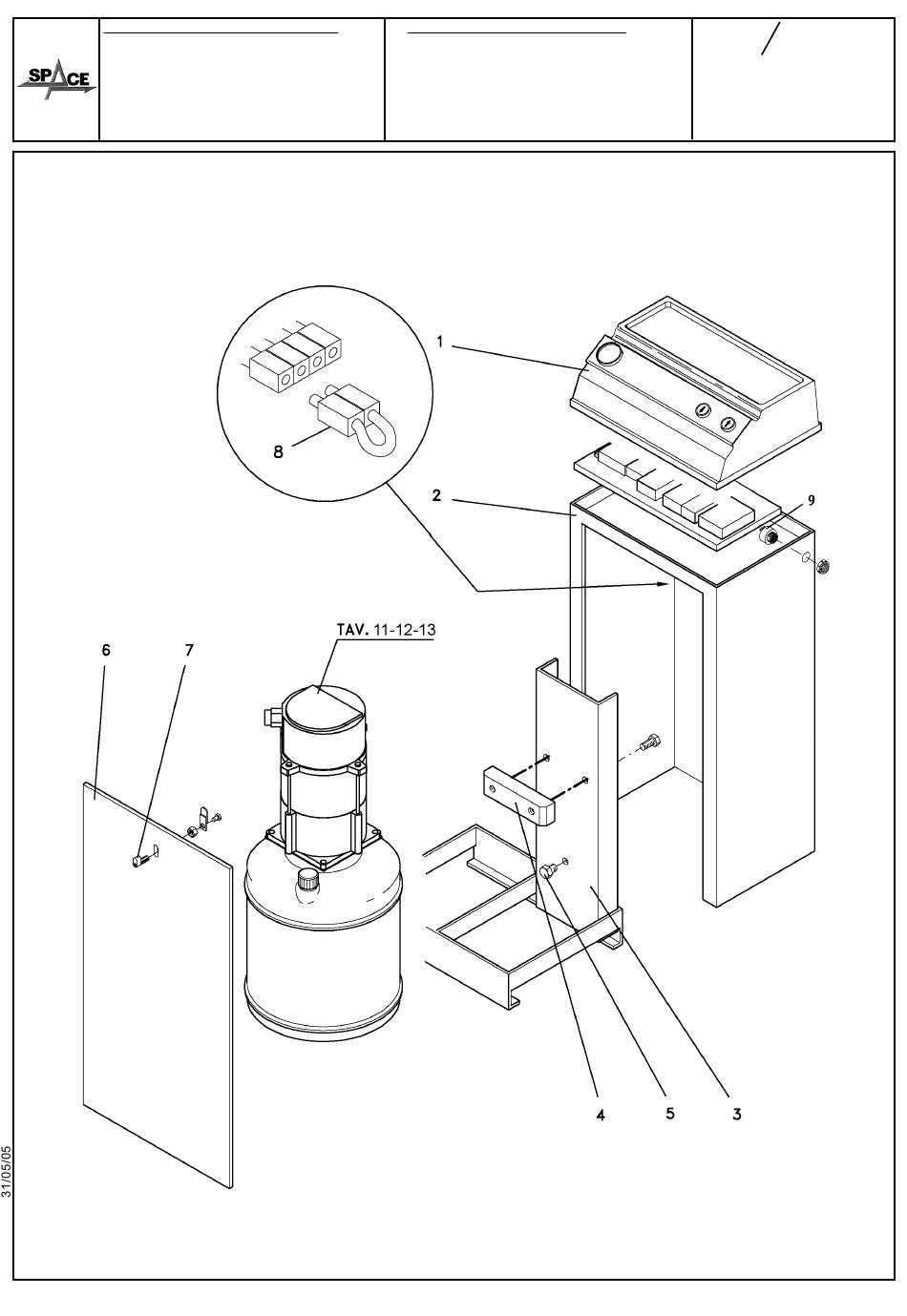 SPACE

/

1

8

2

9

TAV. 11-12-13

6

7

4

5

3

31/05/05