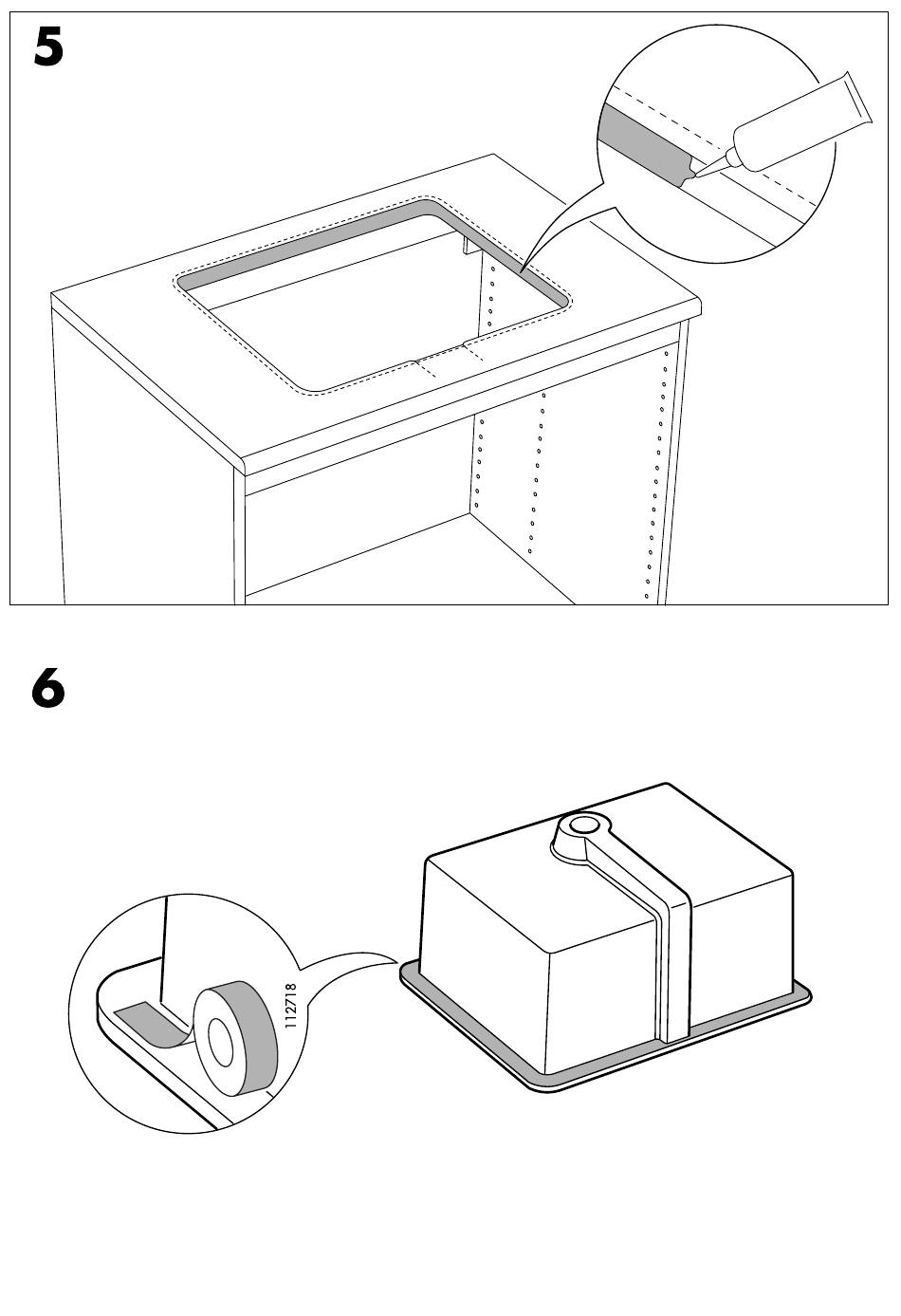 5

6

112718