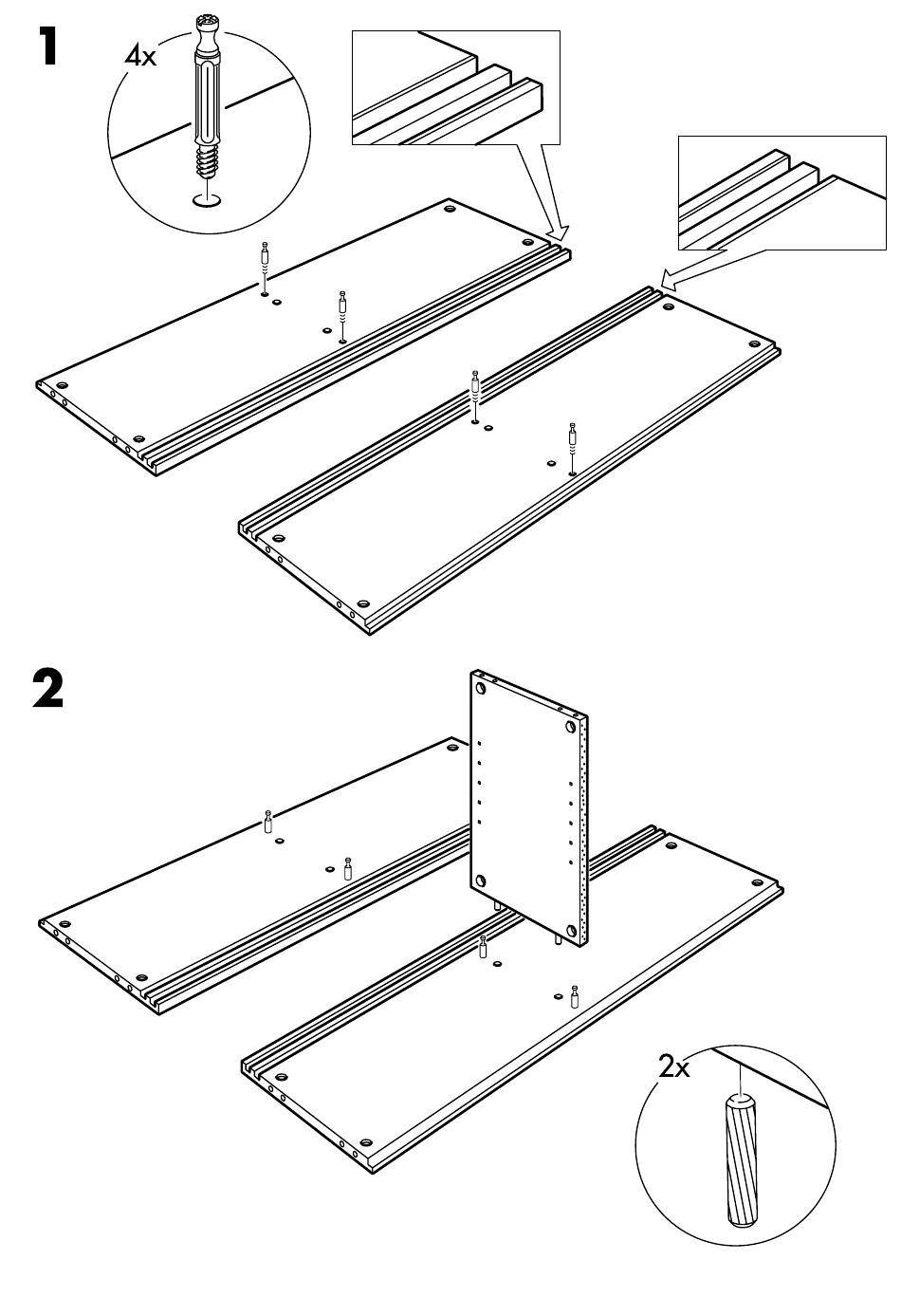 1
4x
2
2x