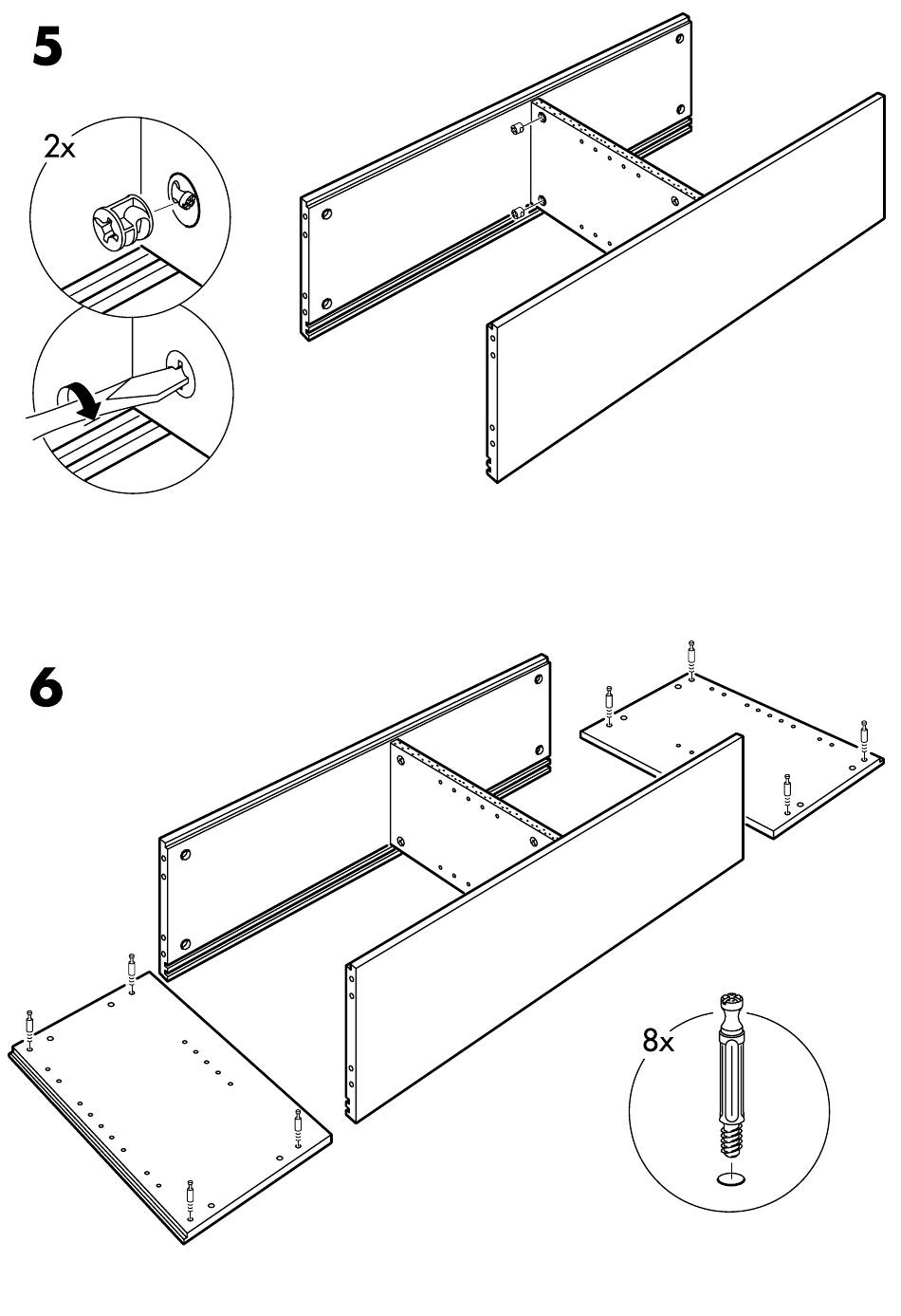 5

2x

6

8x