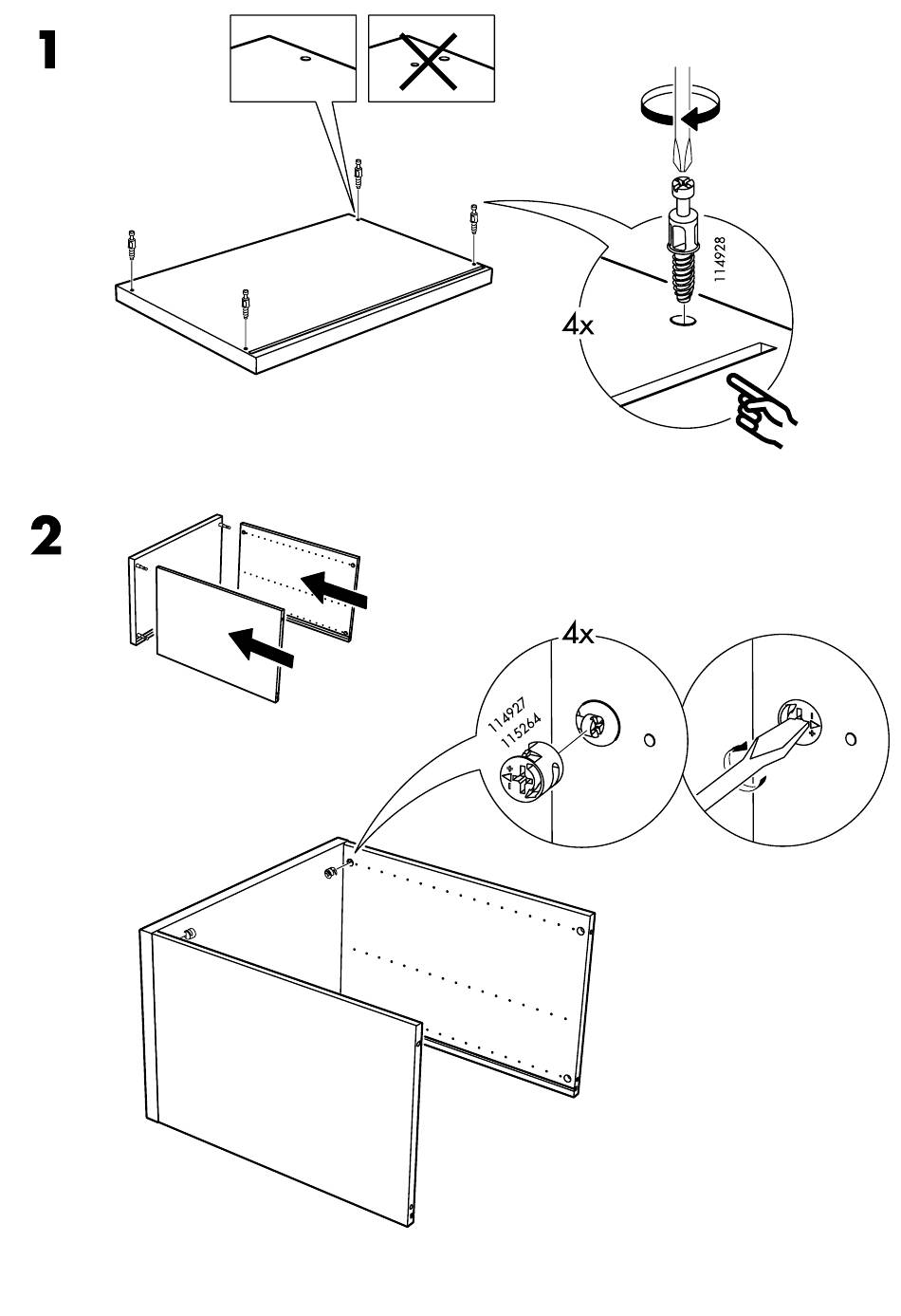 1

114928

4x

2

4x

114927
115264