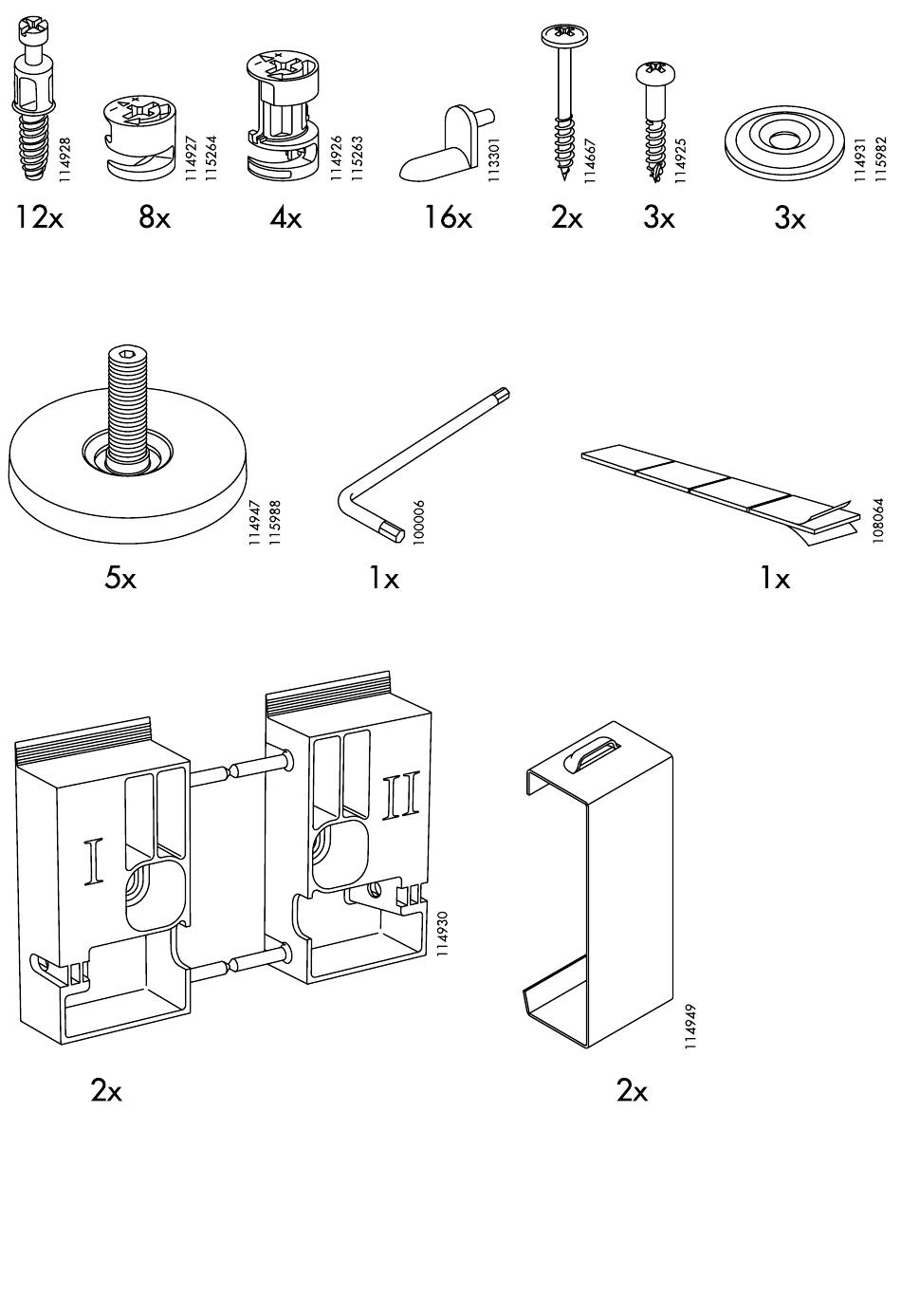 114928
12x

114927
115264
8x

114926
115263
4x

113301
16x

114667
2x

114925
3x

114931
115982
3x

114947
115988
5x

100006
1x

108064
1x

I
II
114930
2x

114949
2x