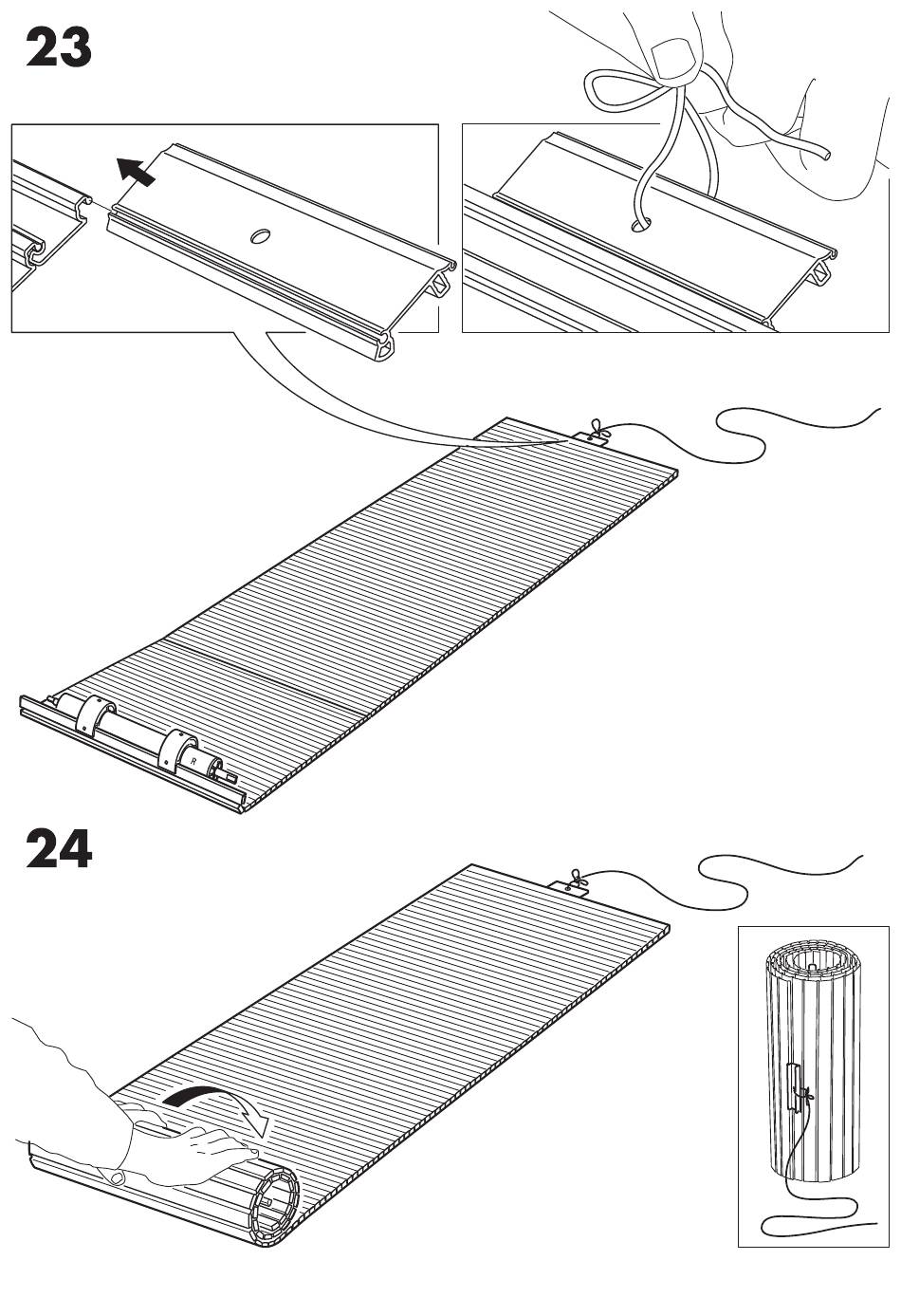 23

R

24