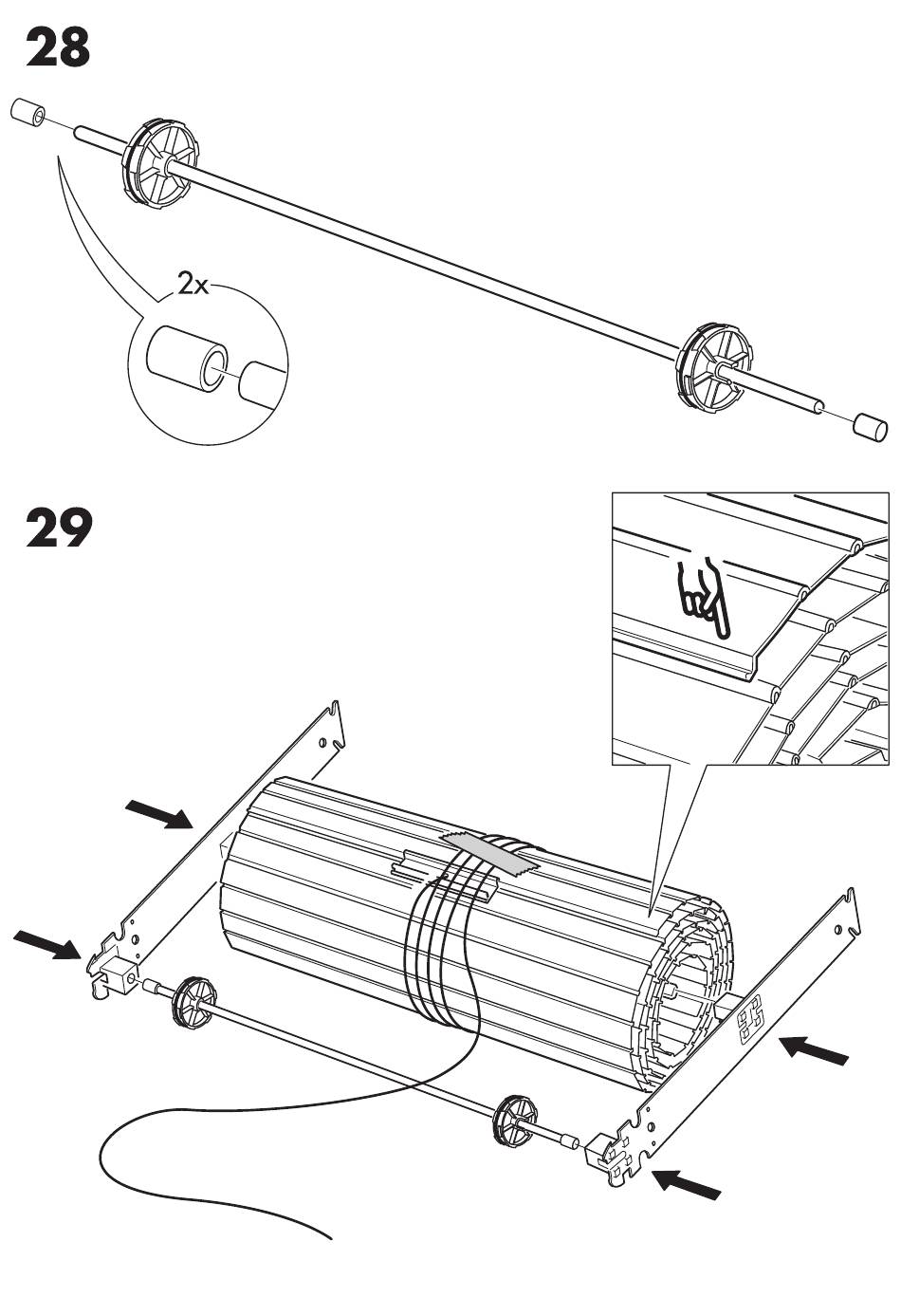 28

2x

29