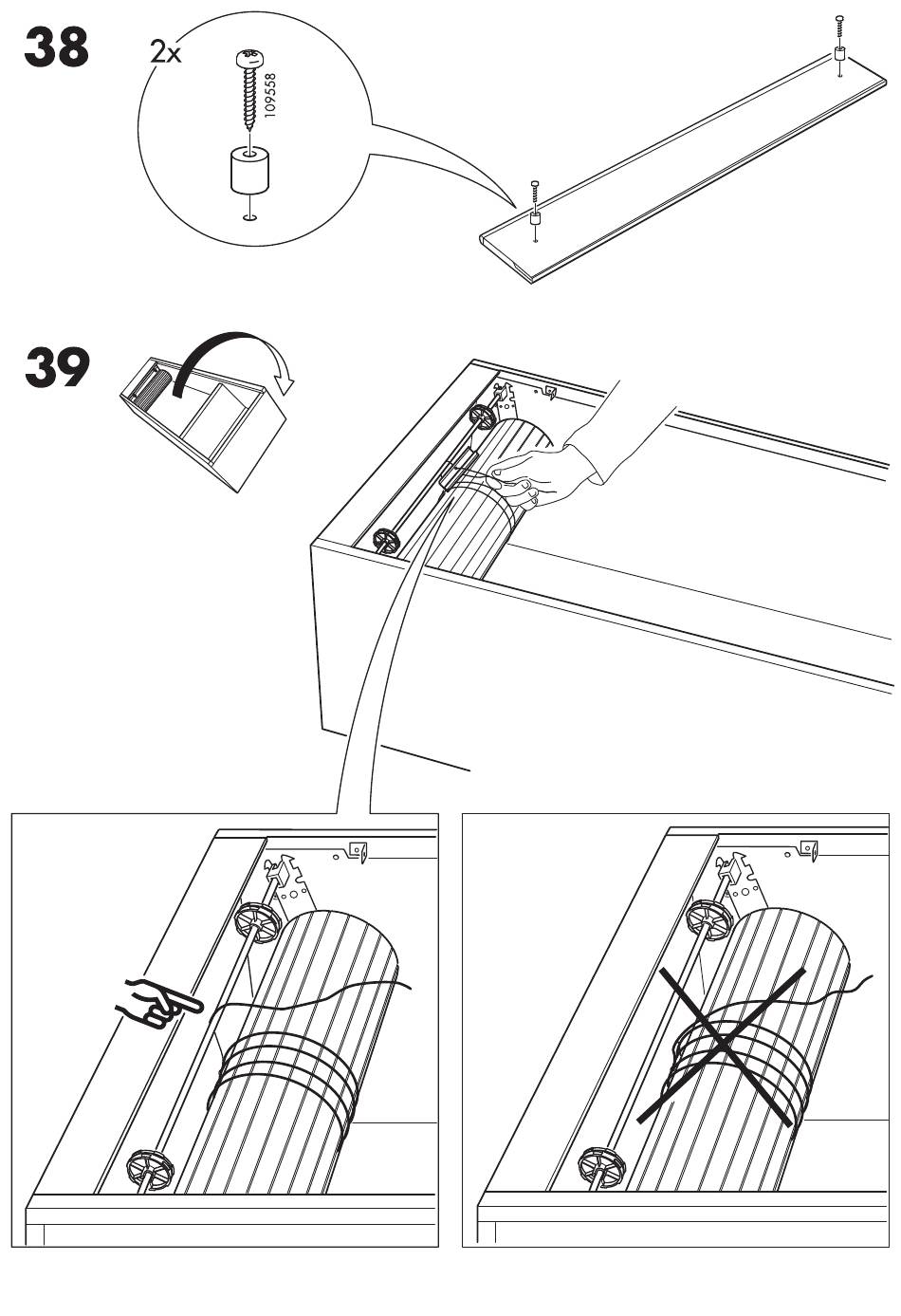 38

2x

109558

39