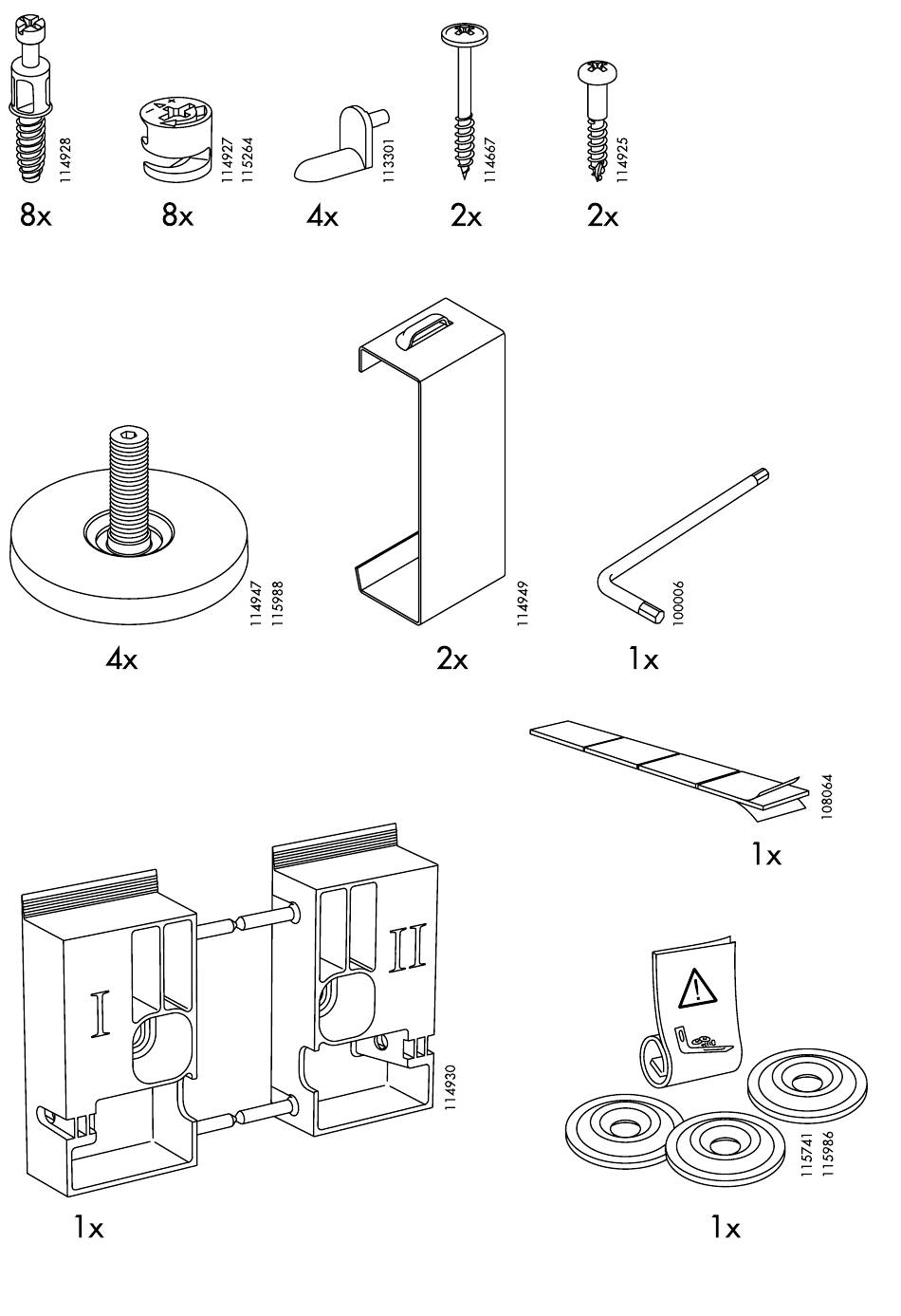 114928
8x

114927
115264
8x

113301
4x

114667
2x

114925
2x

114947
115988
4x

114949
2x

100006
1x

108064
1x

I

II

114930
1x

115741
115986
1x