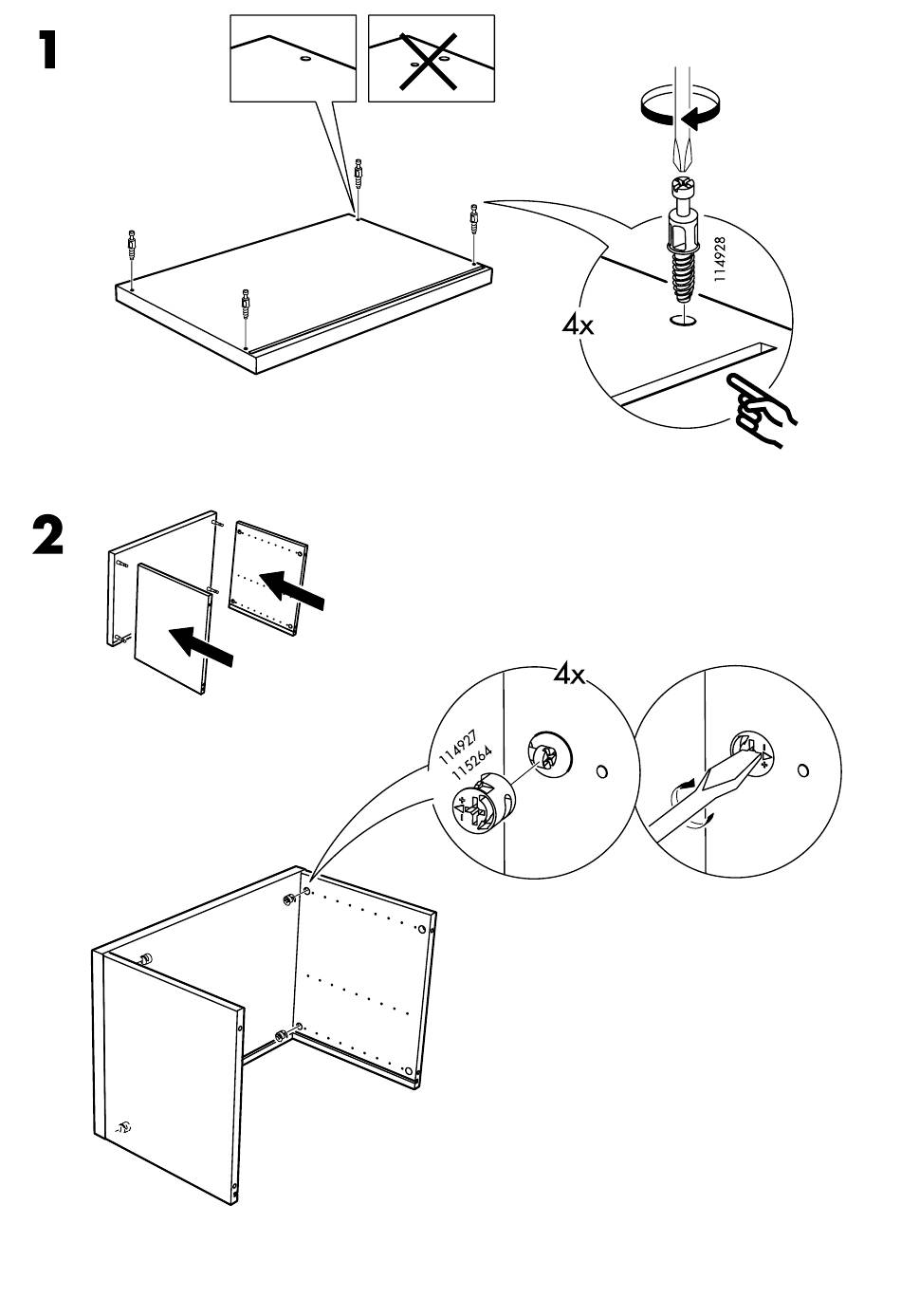 1

114928

4x

2

4x

114927
115264