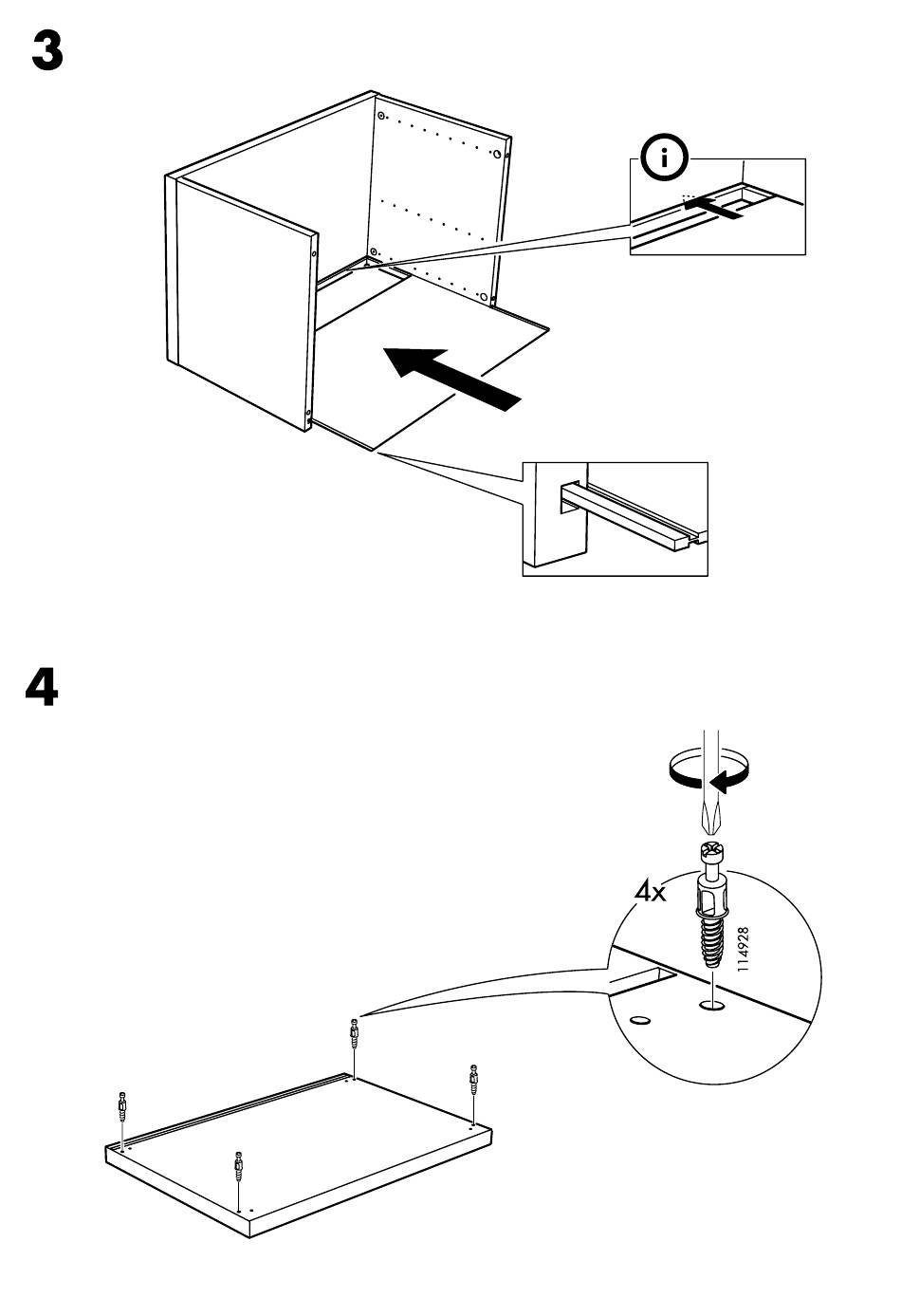 3

i

4

4x

114928