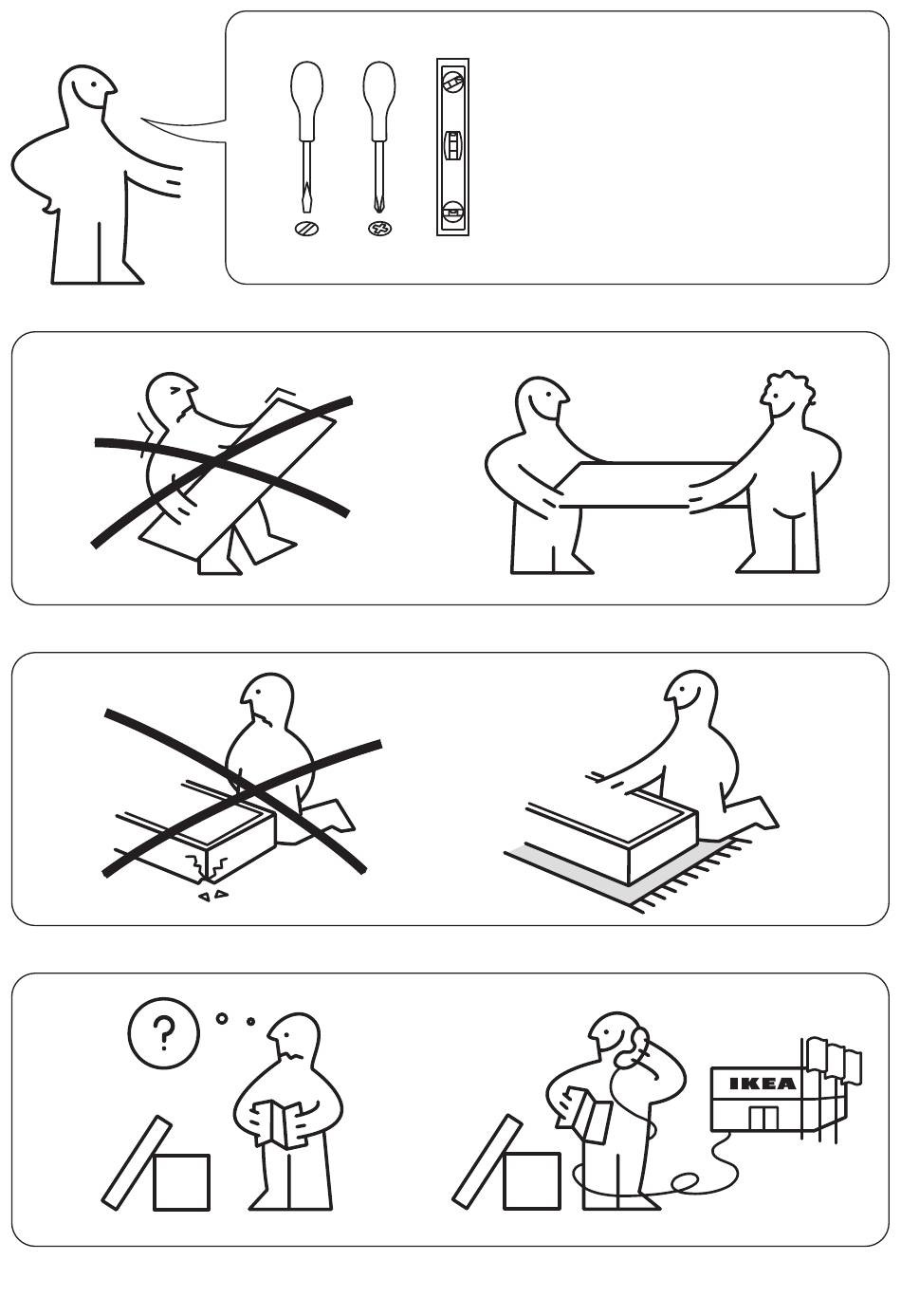 ?

IKEA