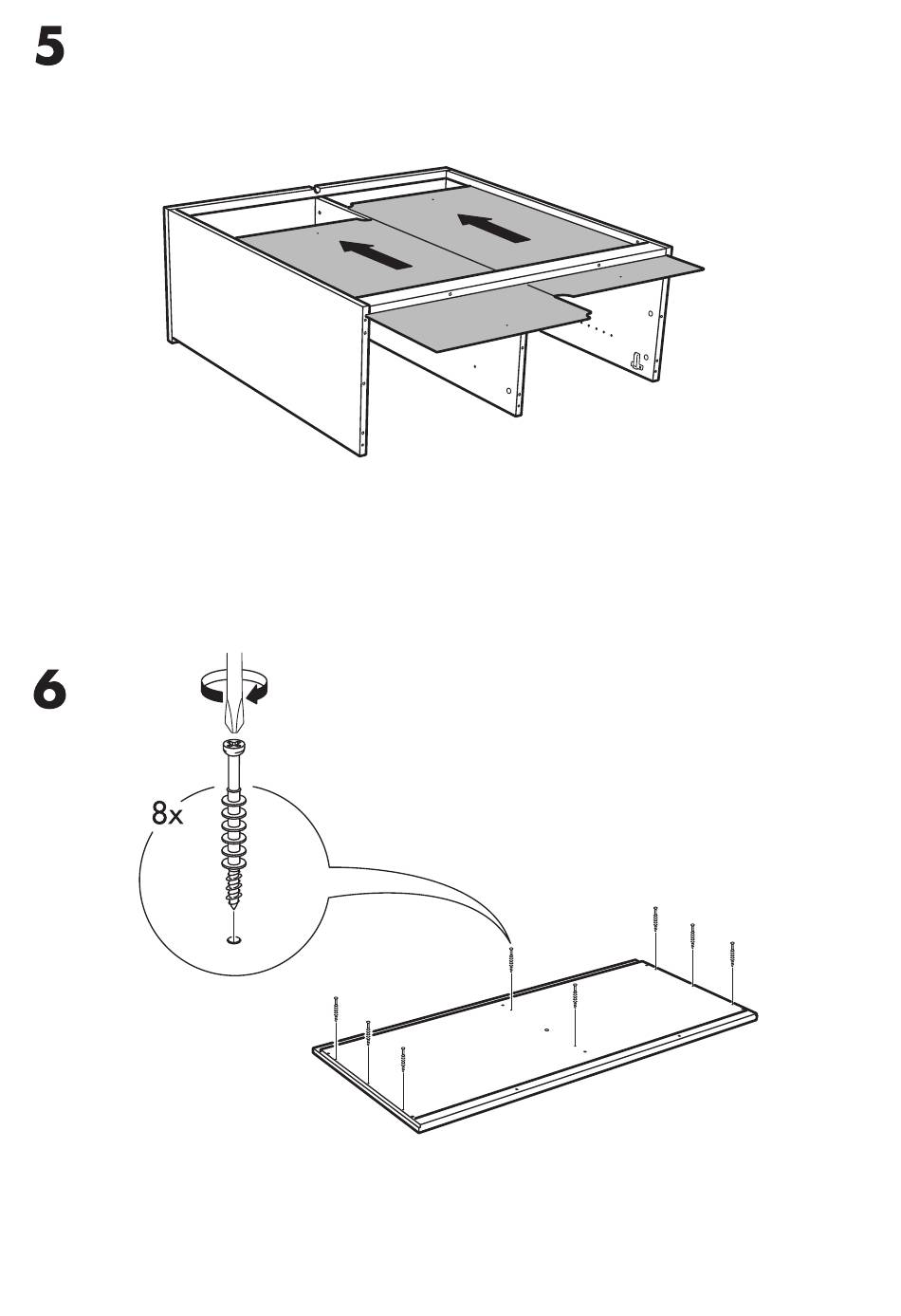 5

6

8x