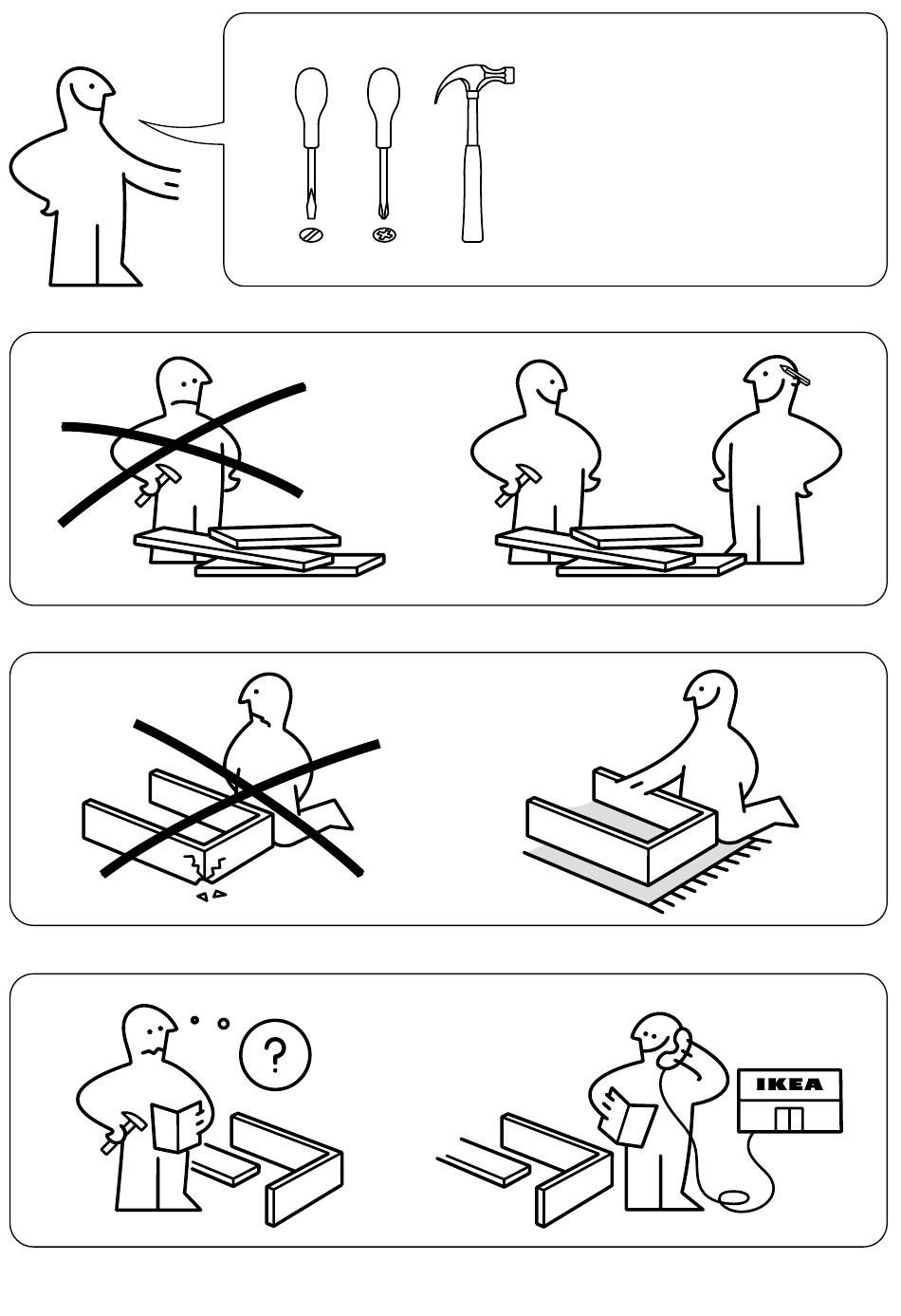 ?

IKEA