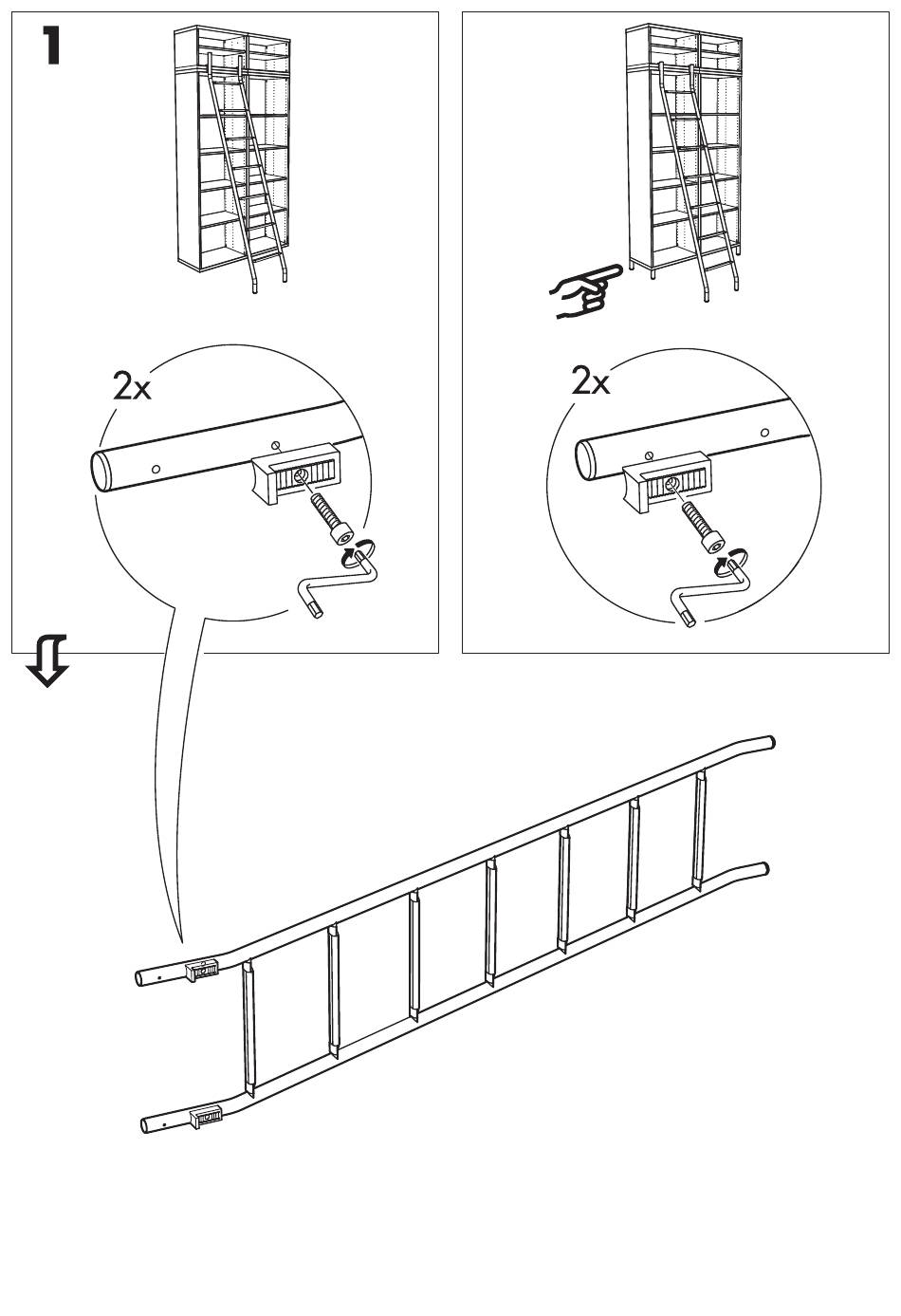 1

2x

2x