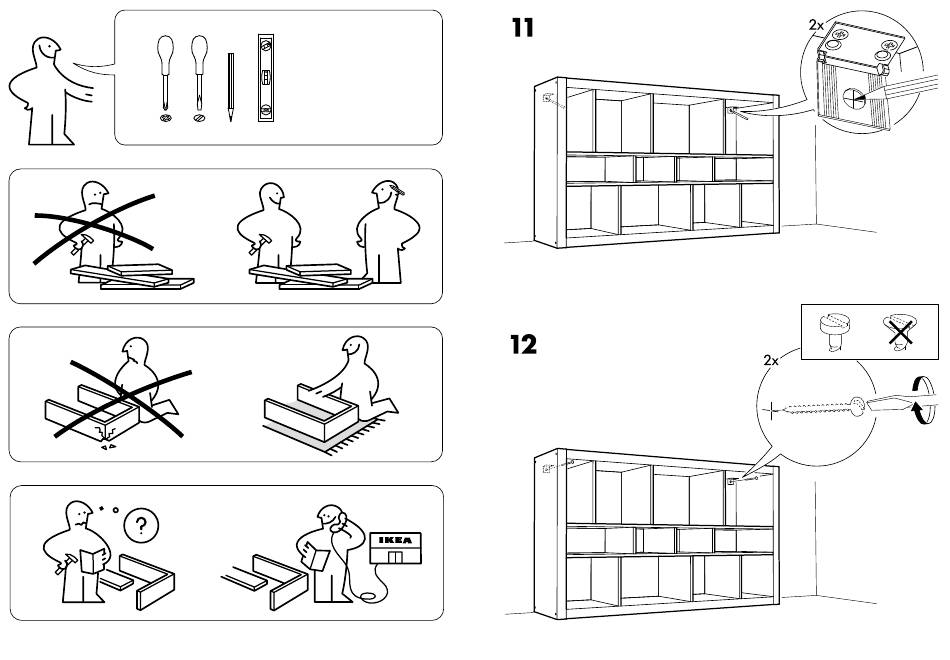 ?

IKEA

11

2x

12

2x