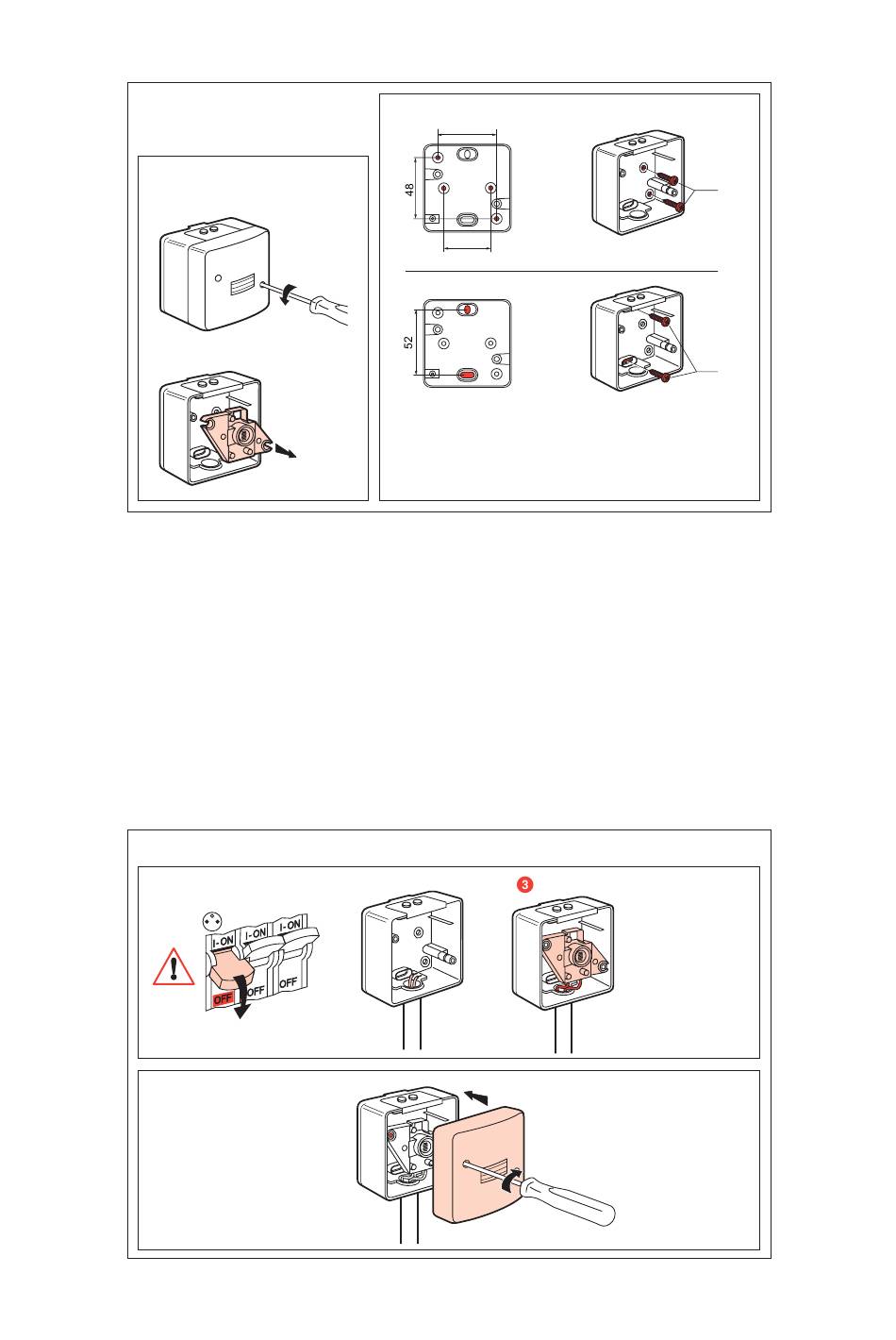 48

52

3

I - ON
I - ON
I - ON
OFF
OFF
OFF