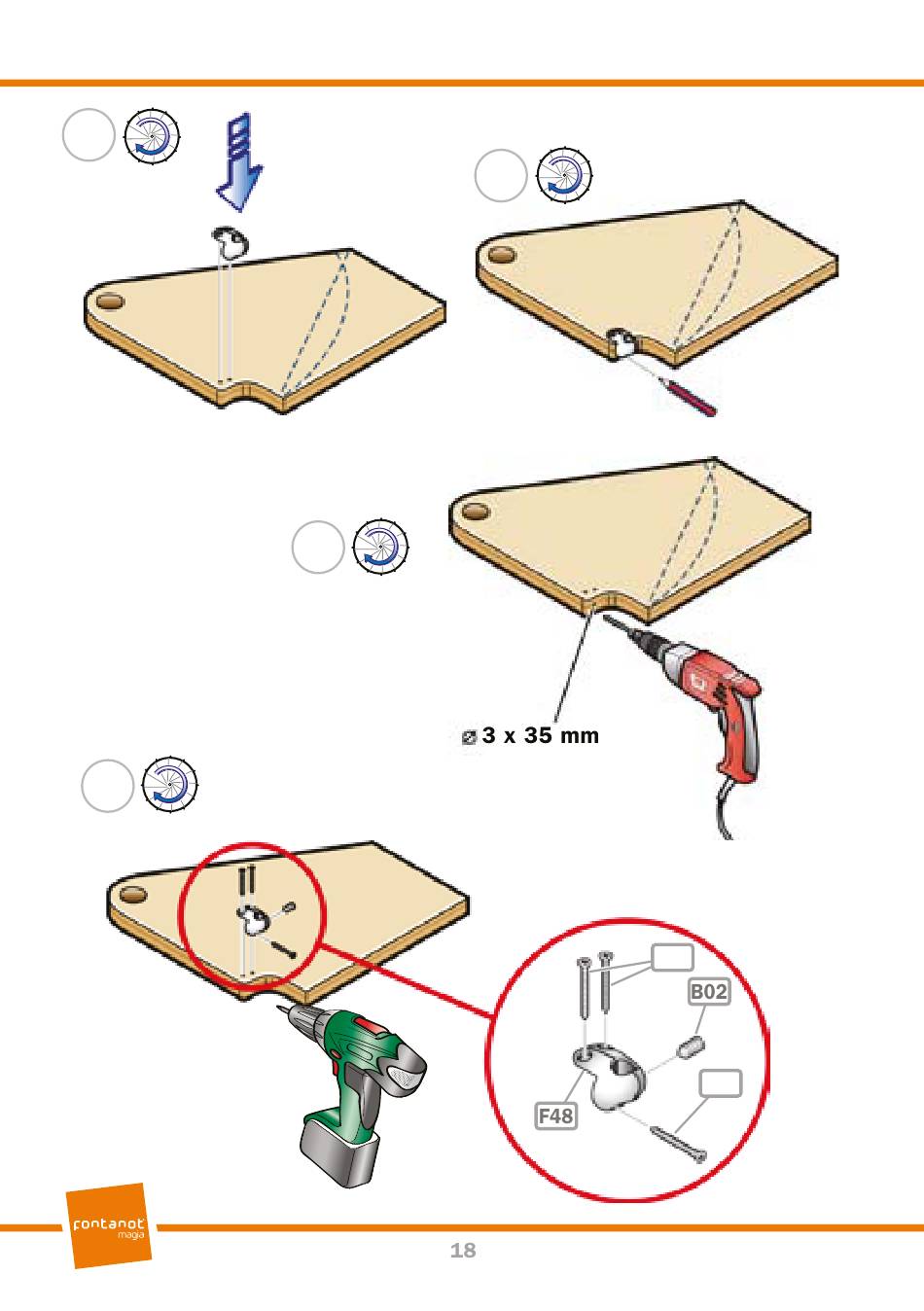 ⌀ 3 x 35 mm

B02

F48

fontanot
magia

18