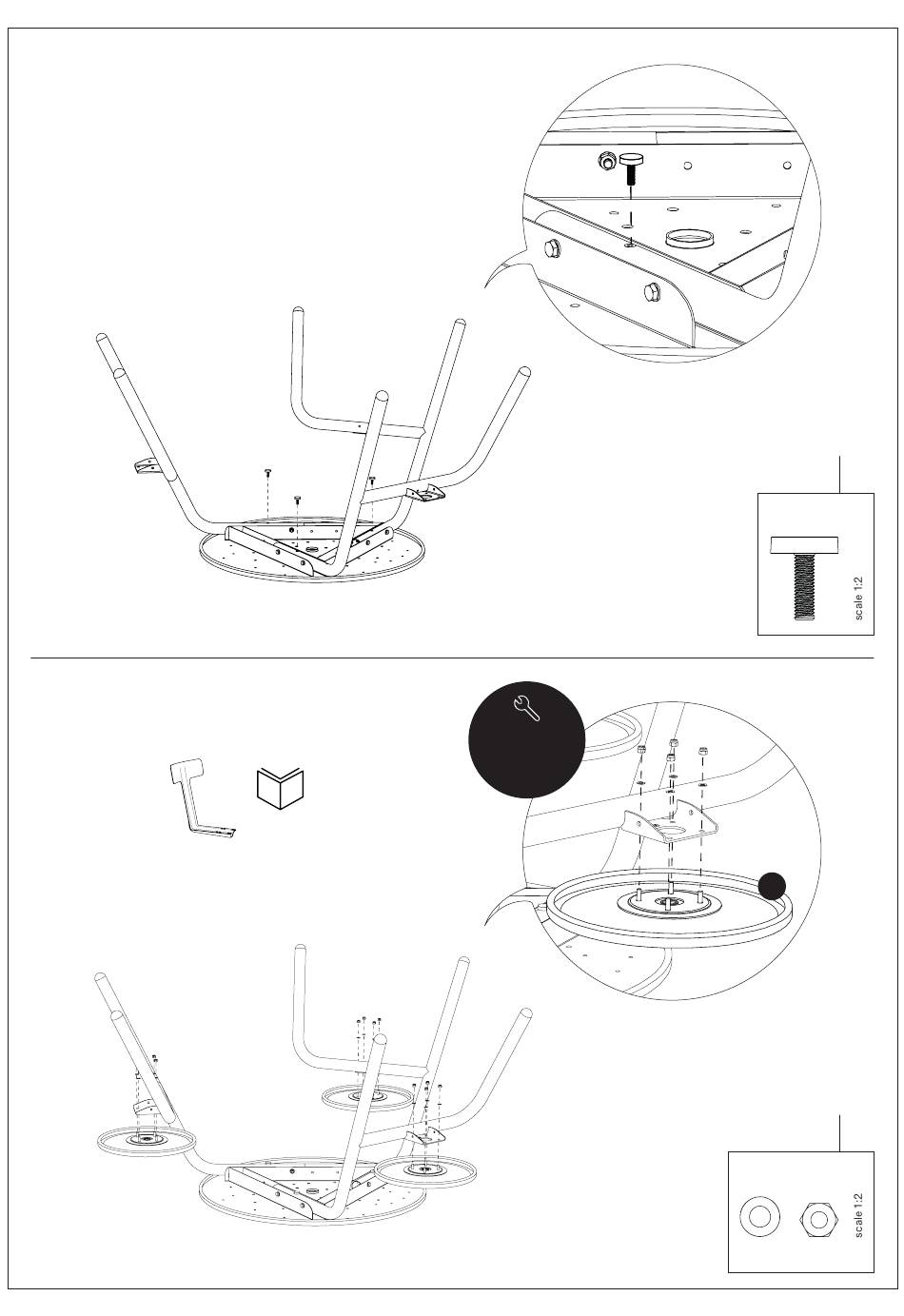 scale 1:2

scale 1:2