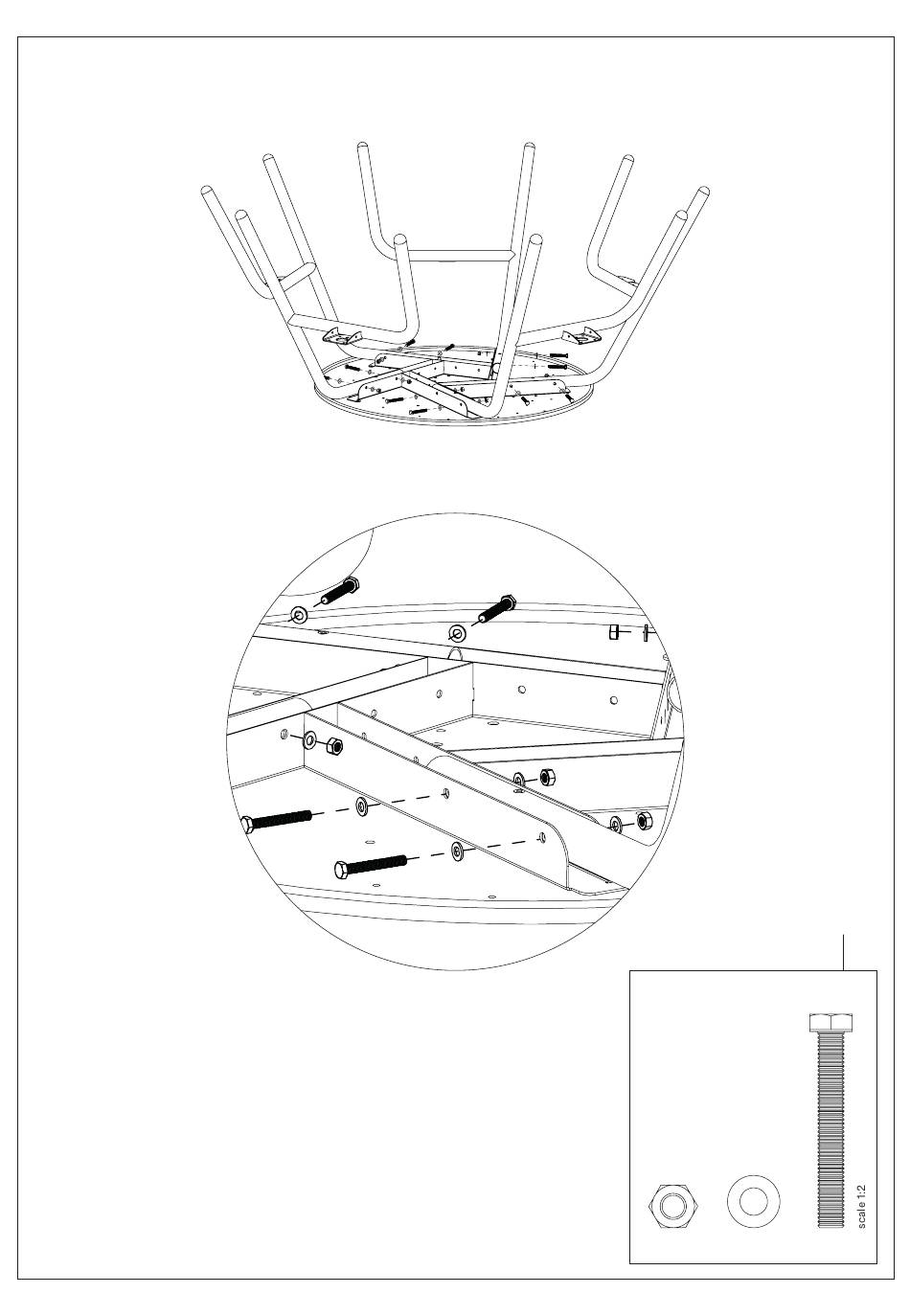 scale 1:2