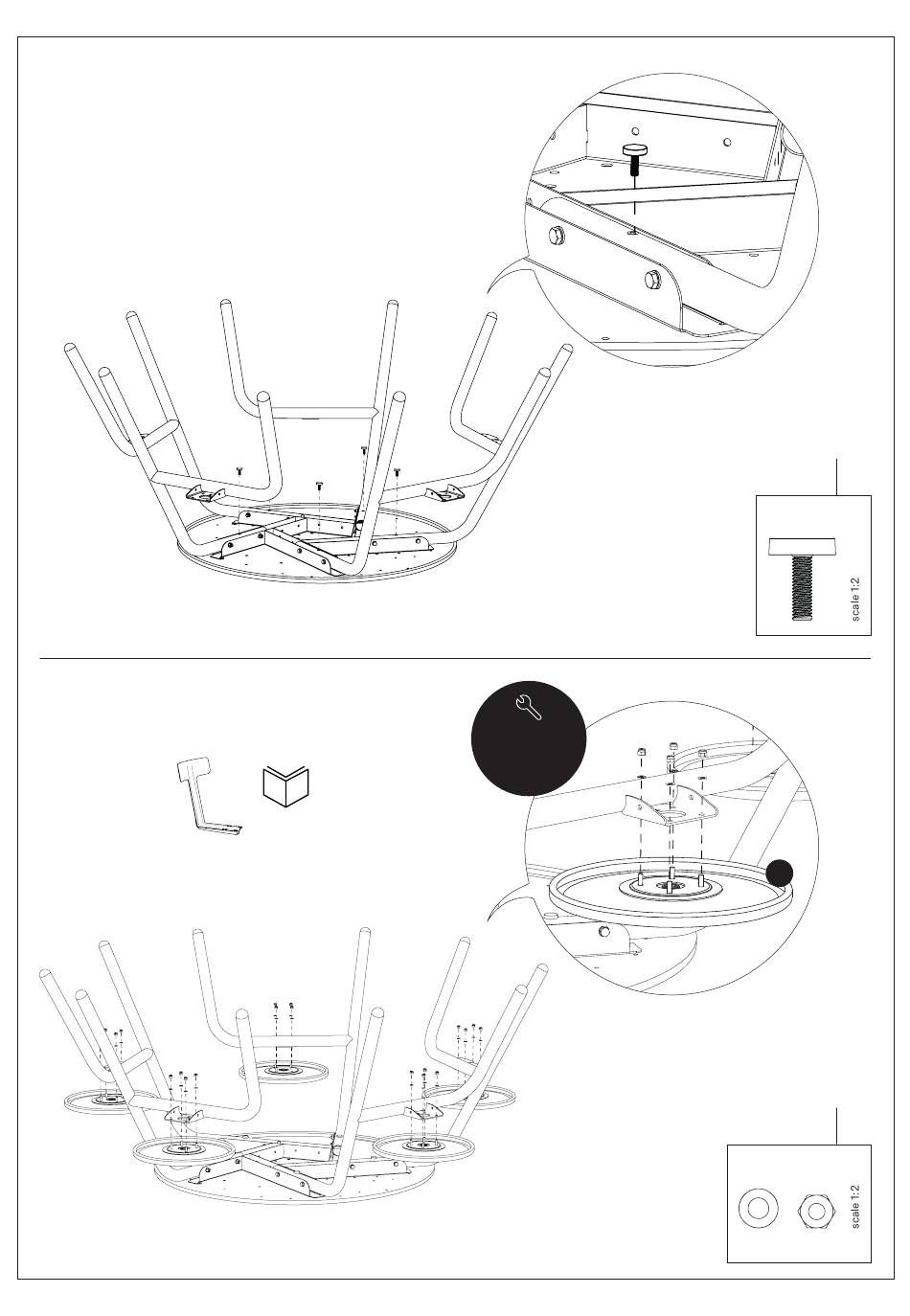 scale 1:2

scale 1:2