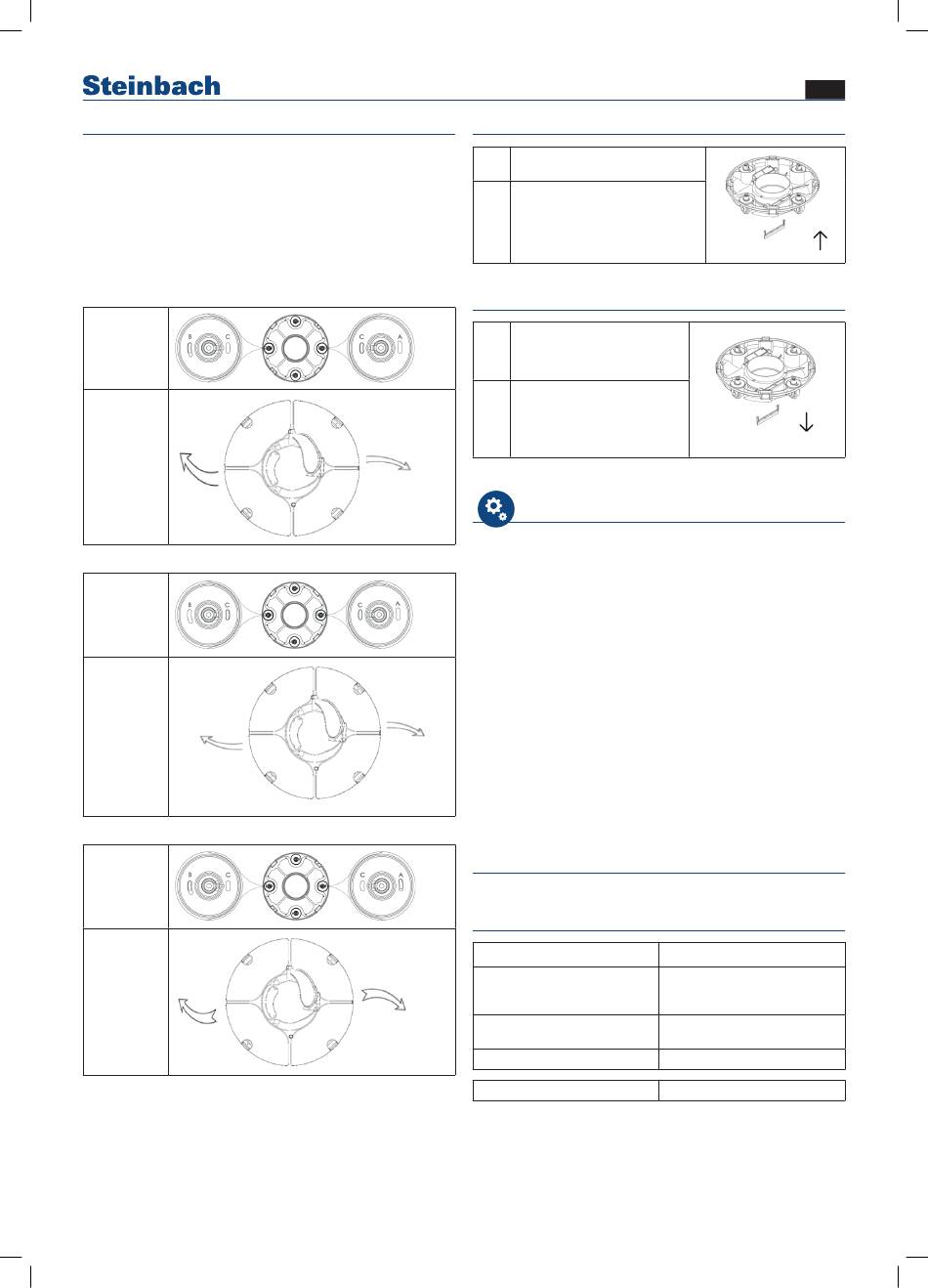 Steinbach

B C C A

B C C A

B C C A