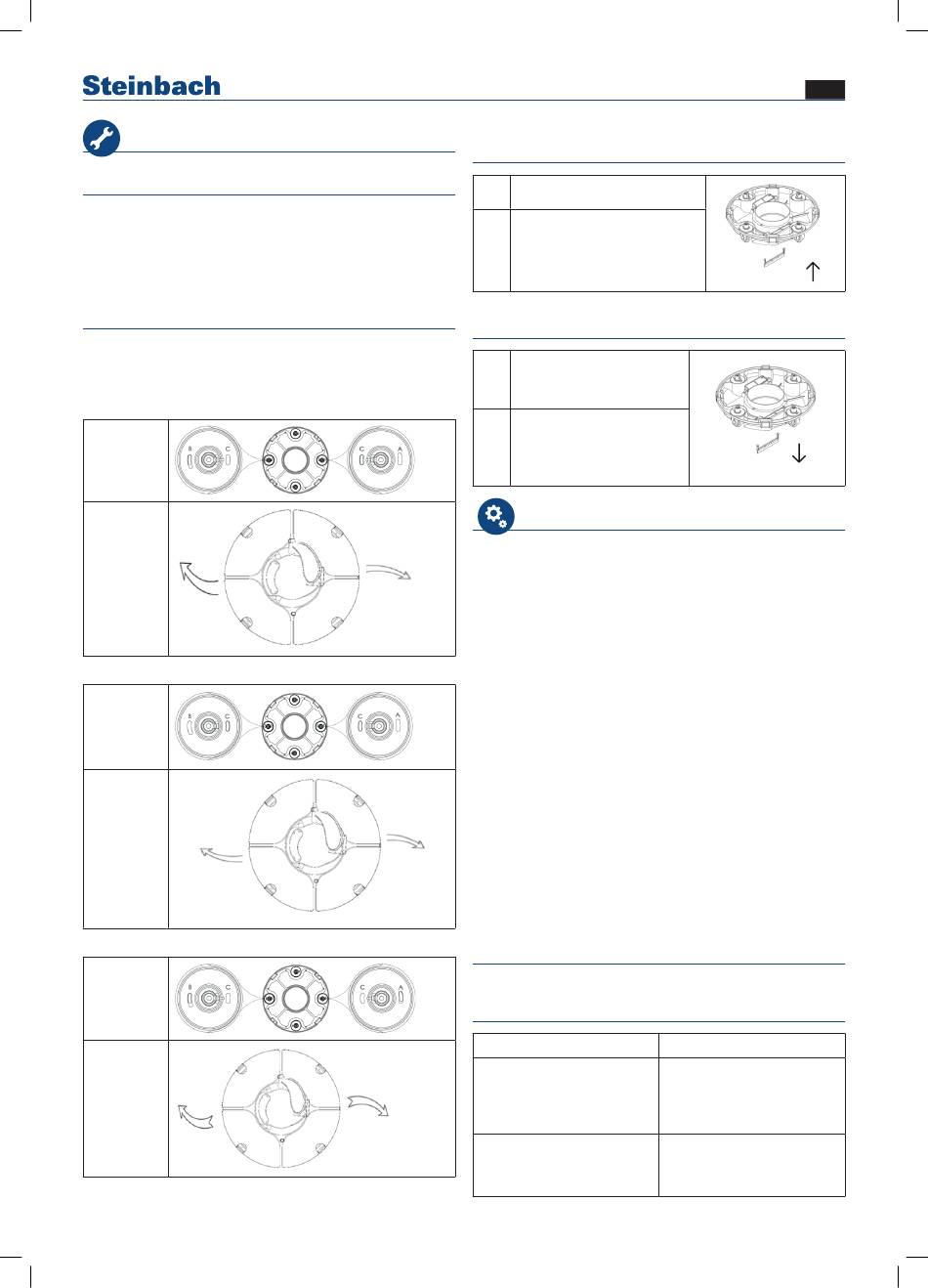 Steinbach

B C

C A

B C

C A

B C

C A