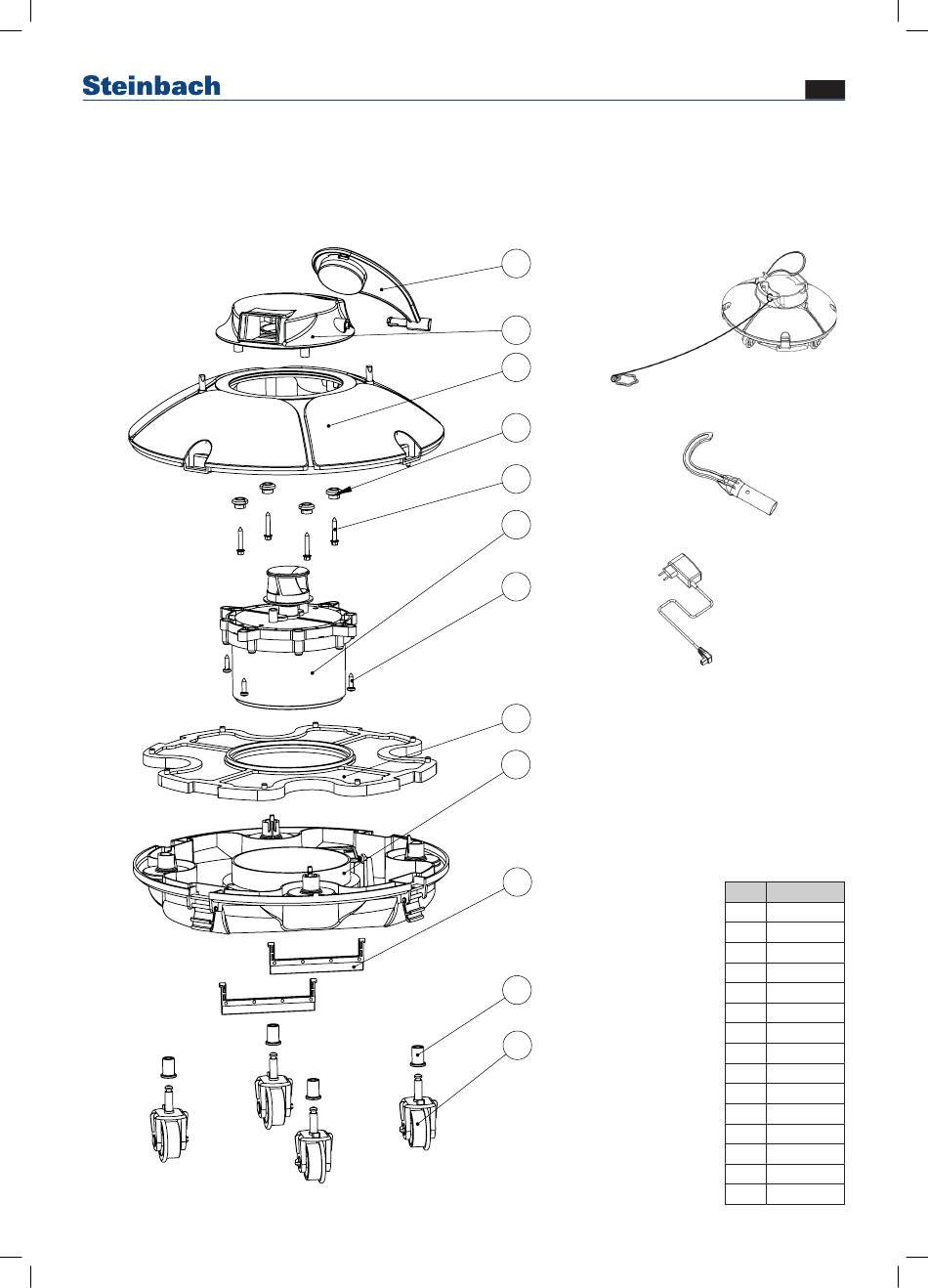 Steinbach