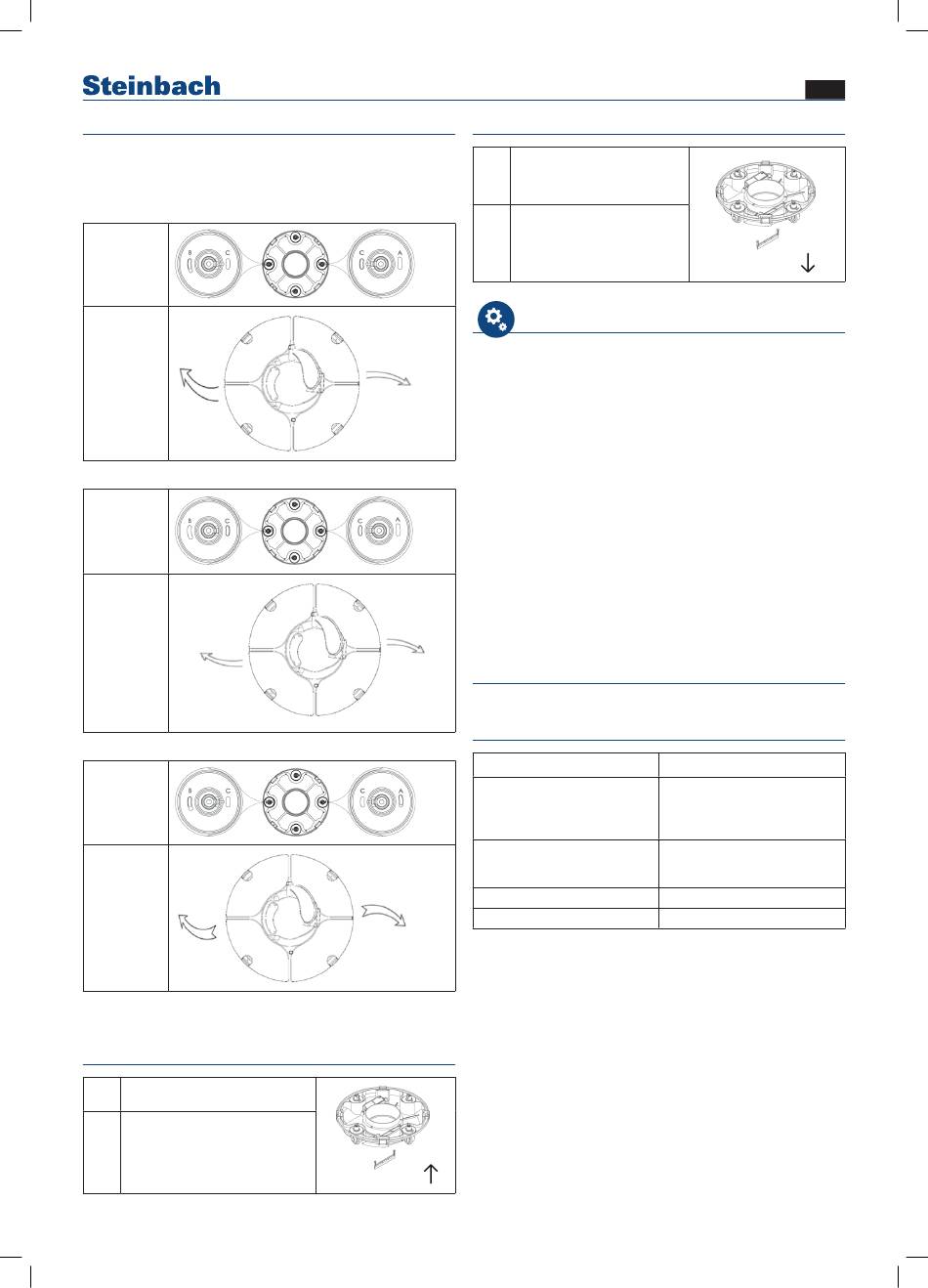 Steinbach

B C C A

B C C A

B C C A