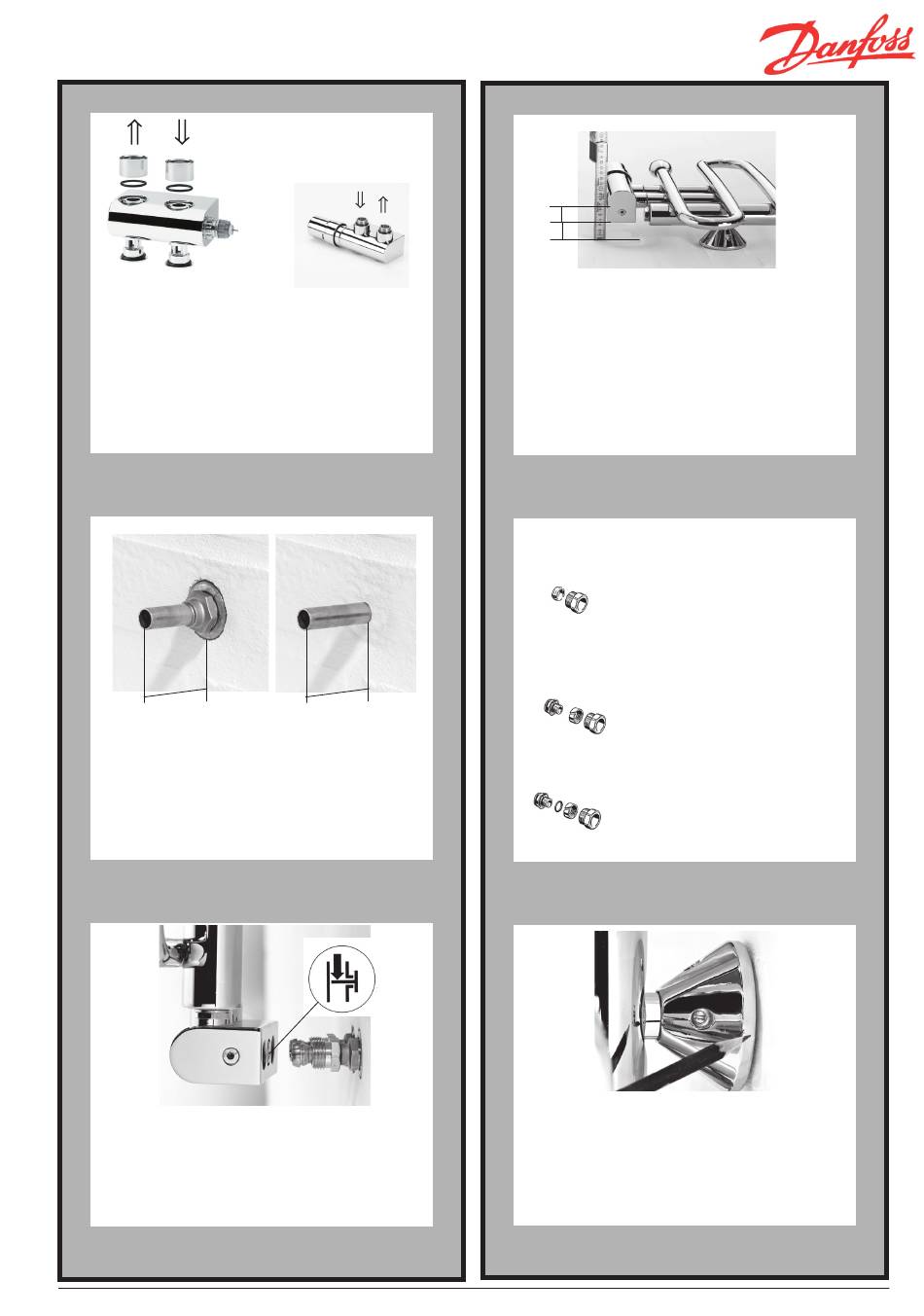 Danfoss