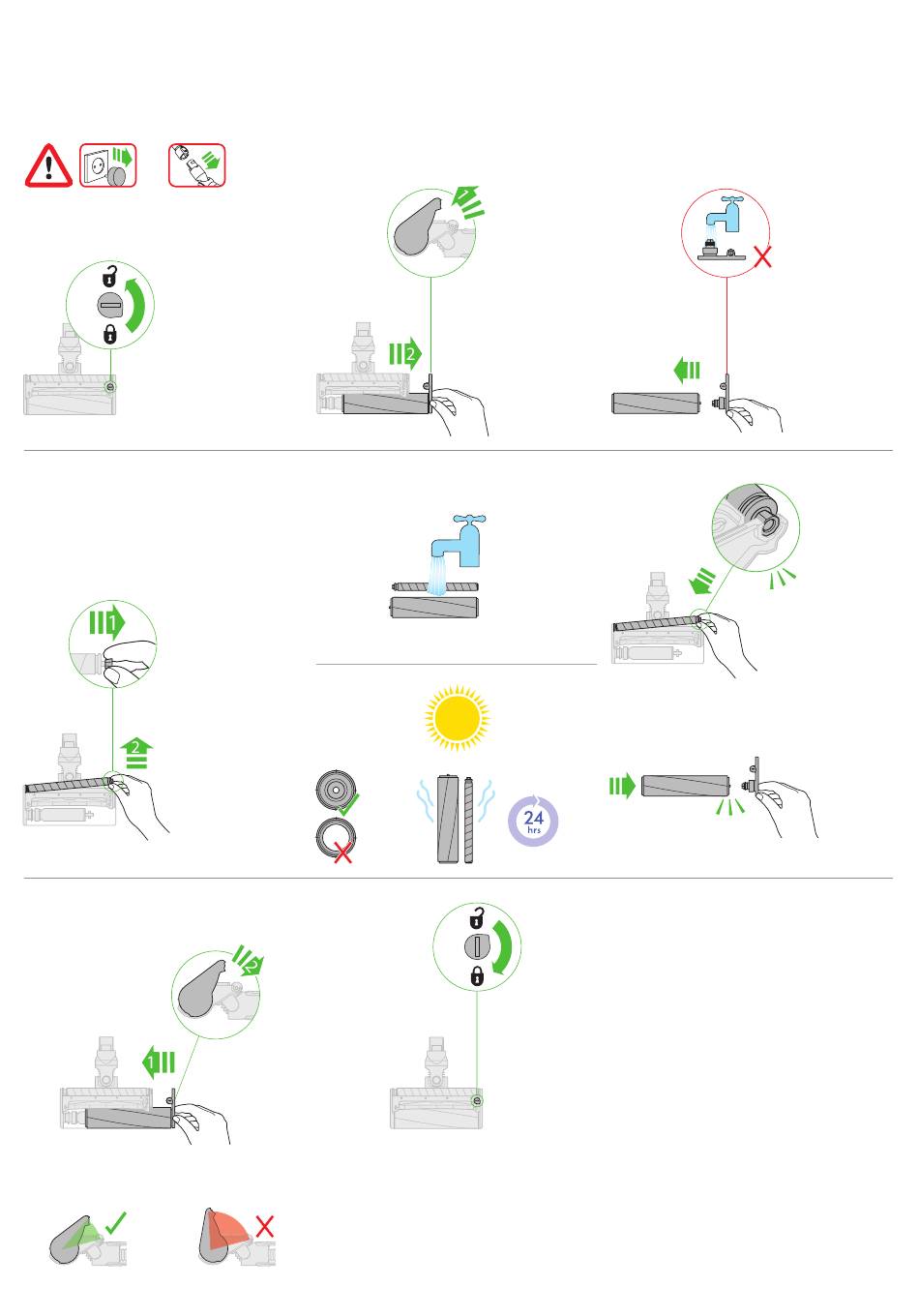 1
2
1
2
24
hrs
2
1