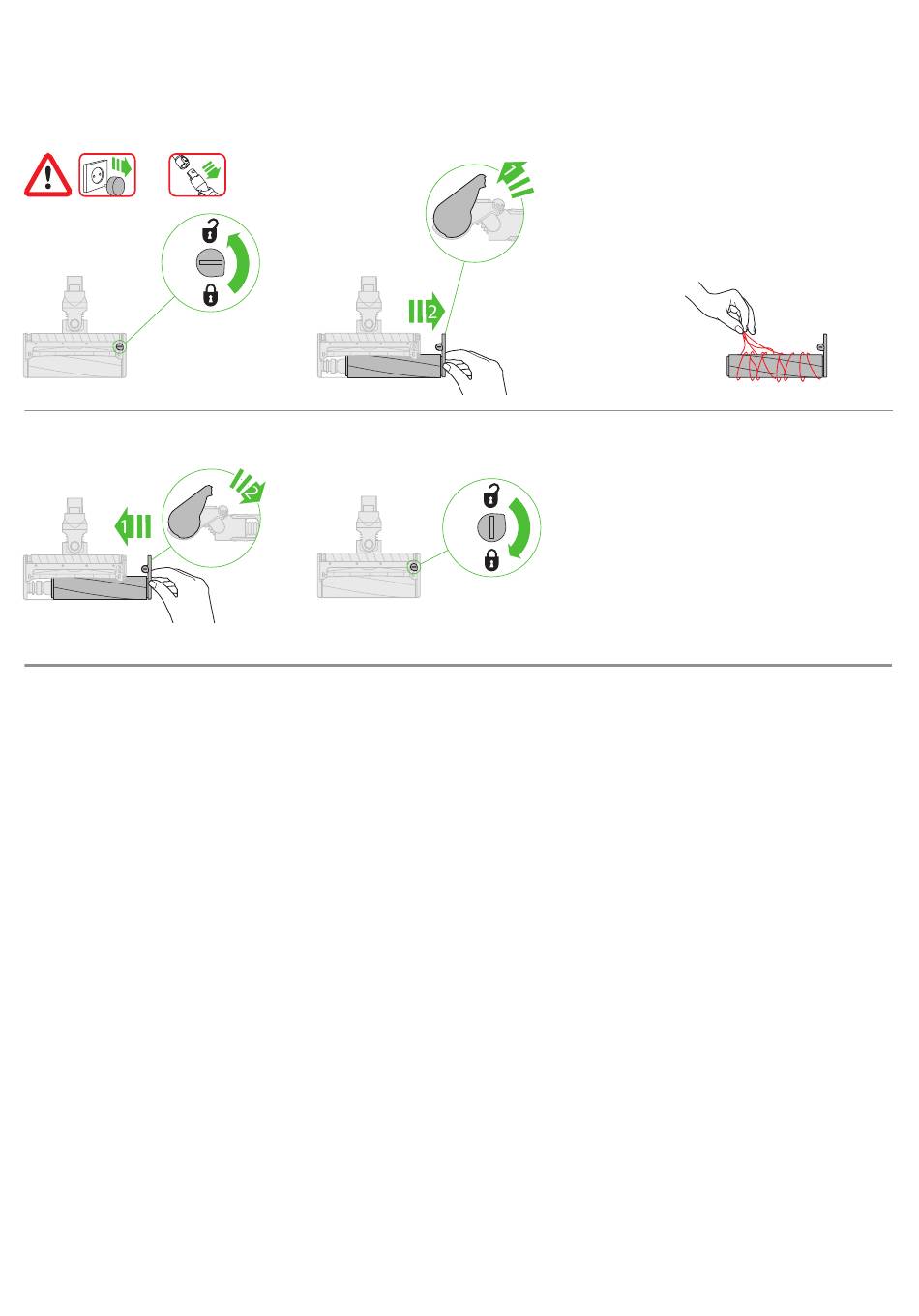 1
2
1
2