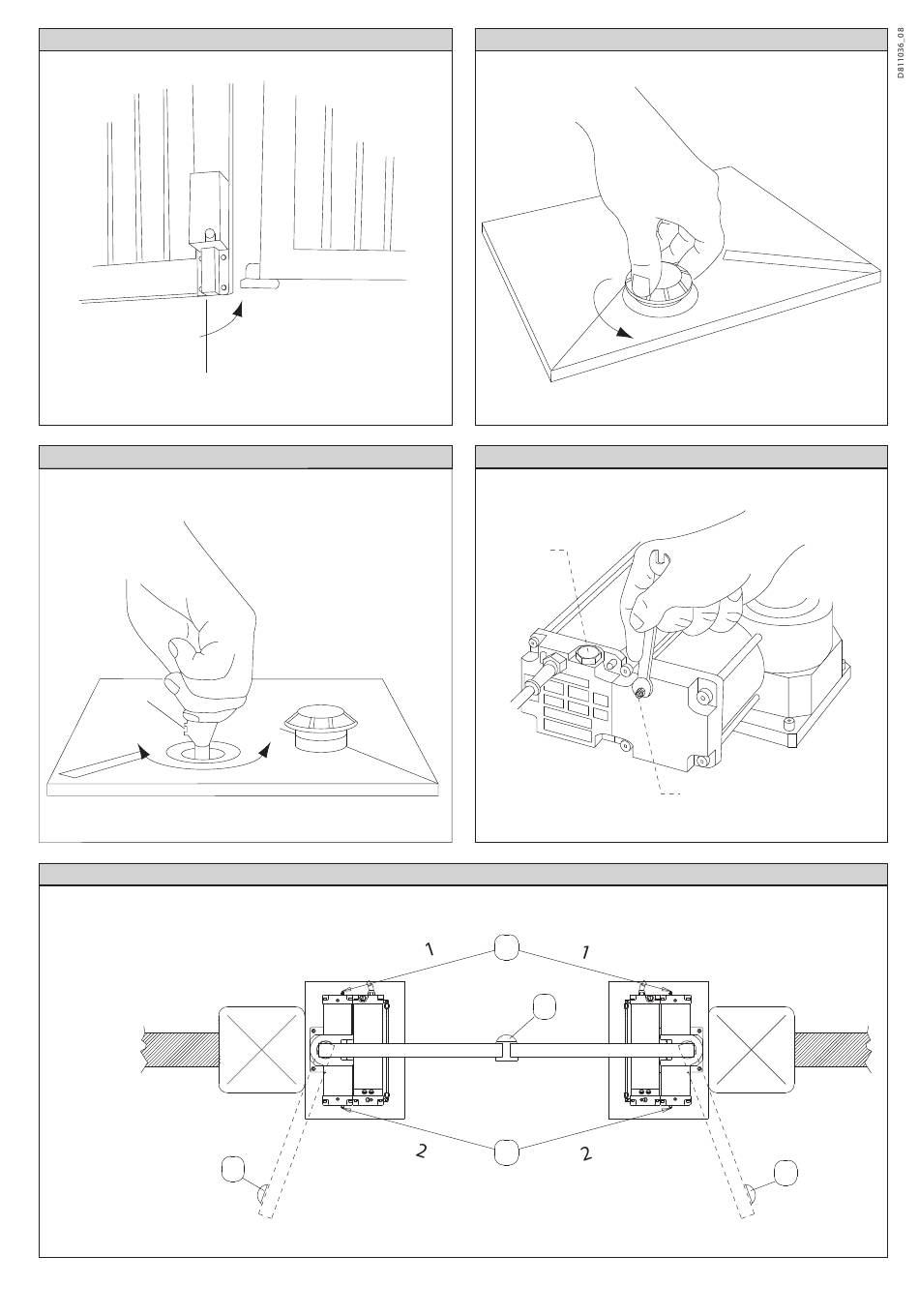 D811036_08

1

1

2

2