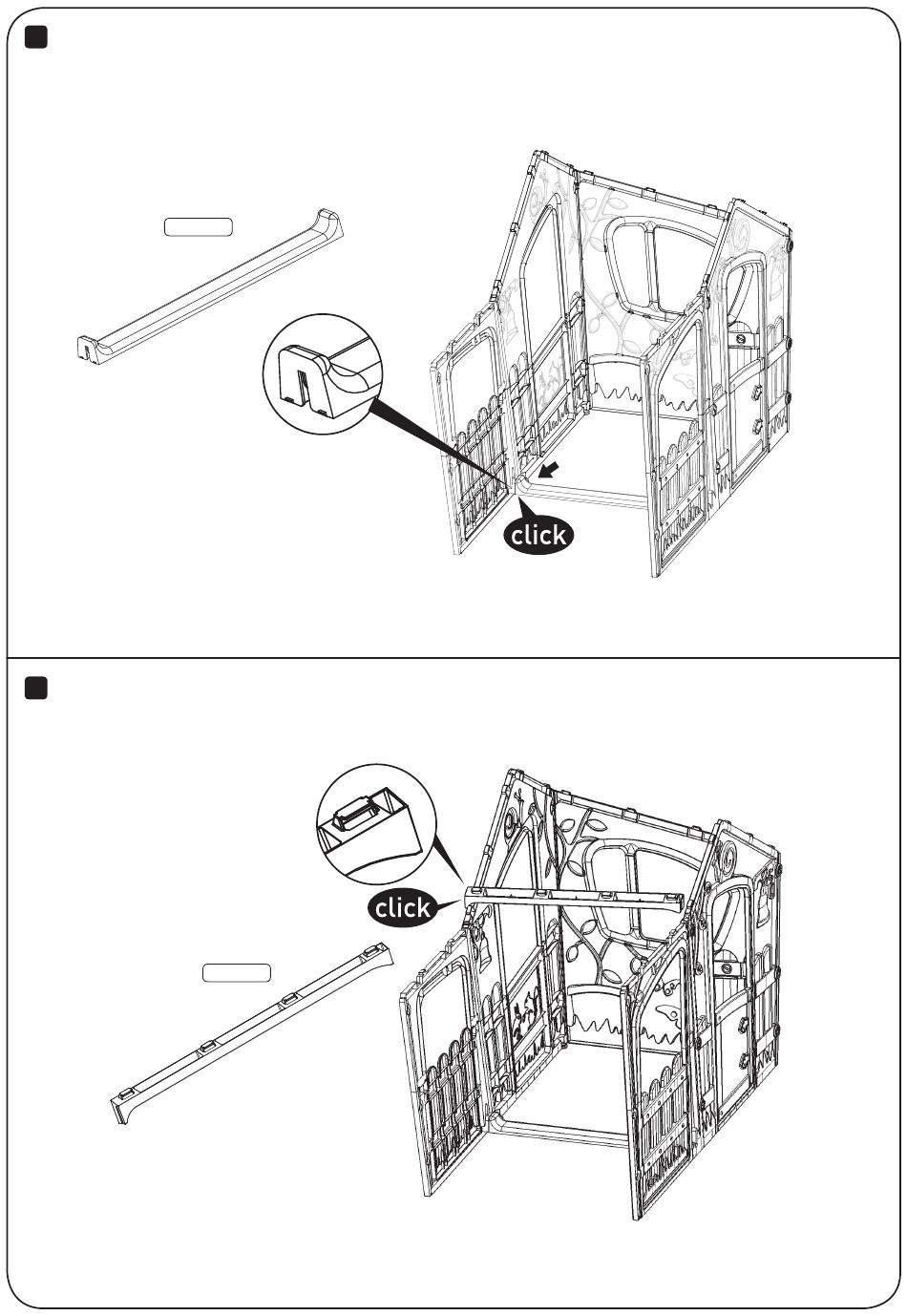 click

click