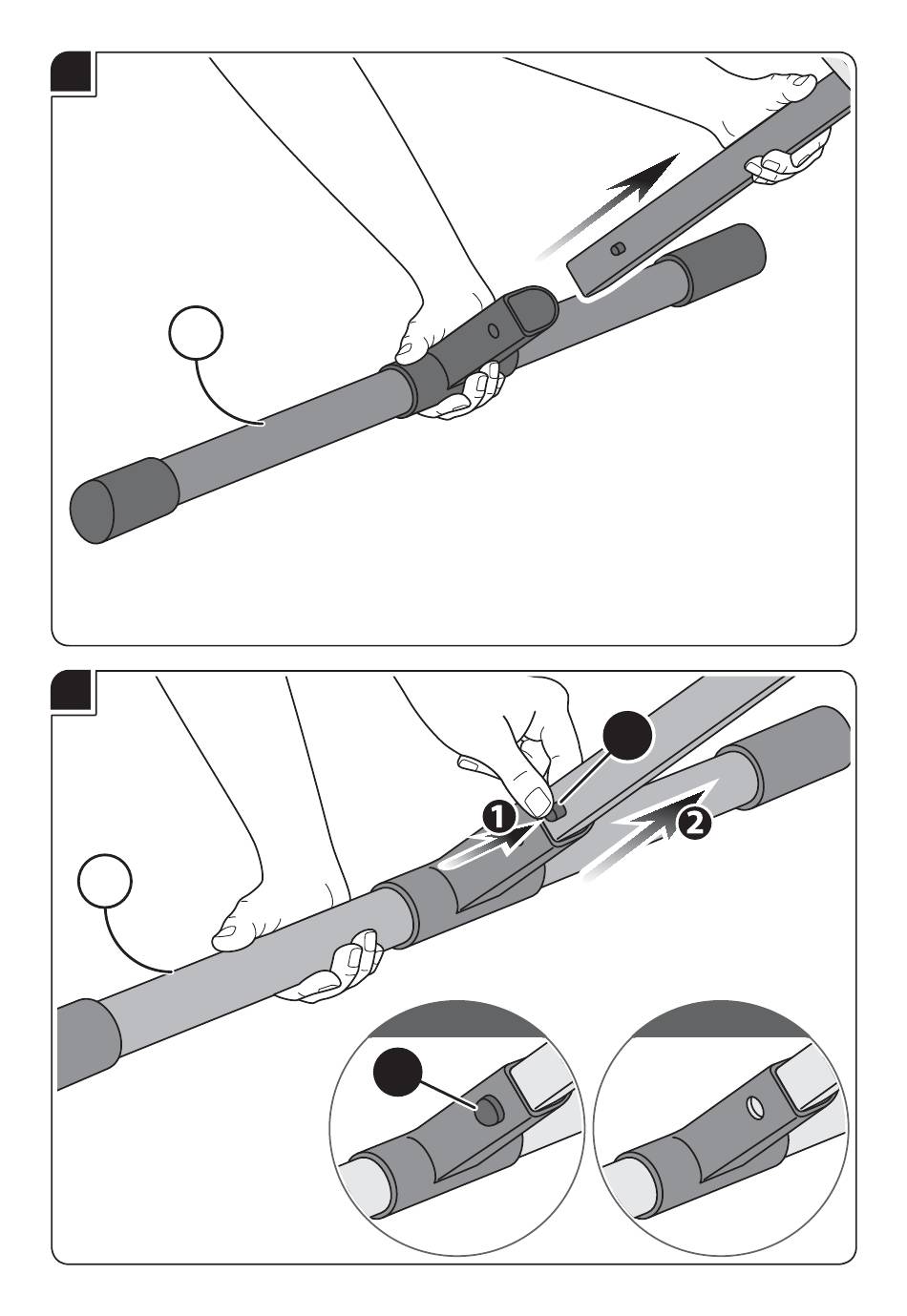 1

2