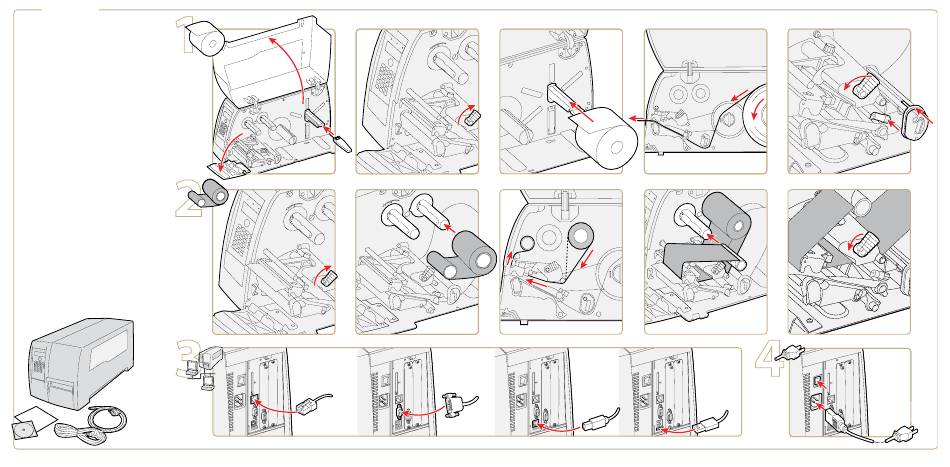 1

2

3

4