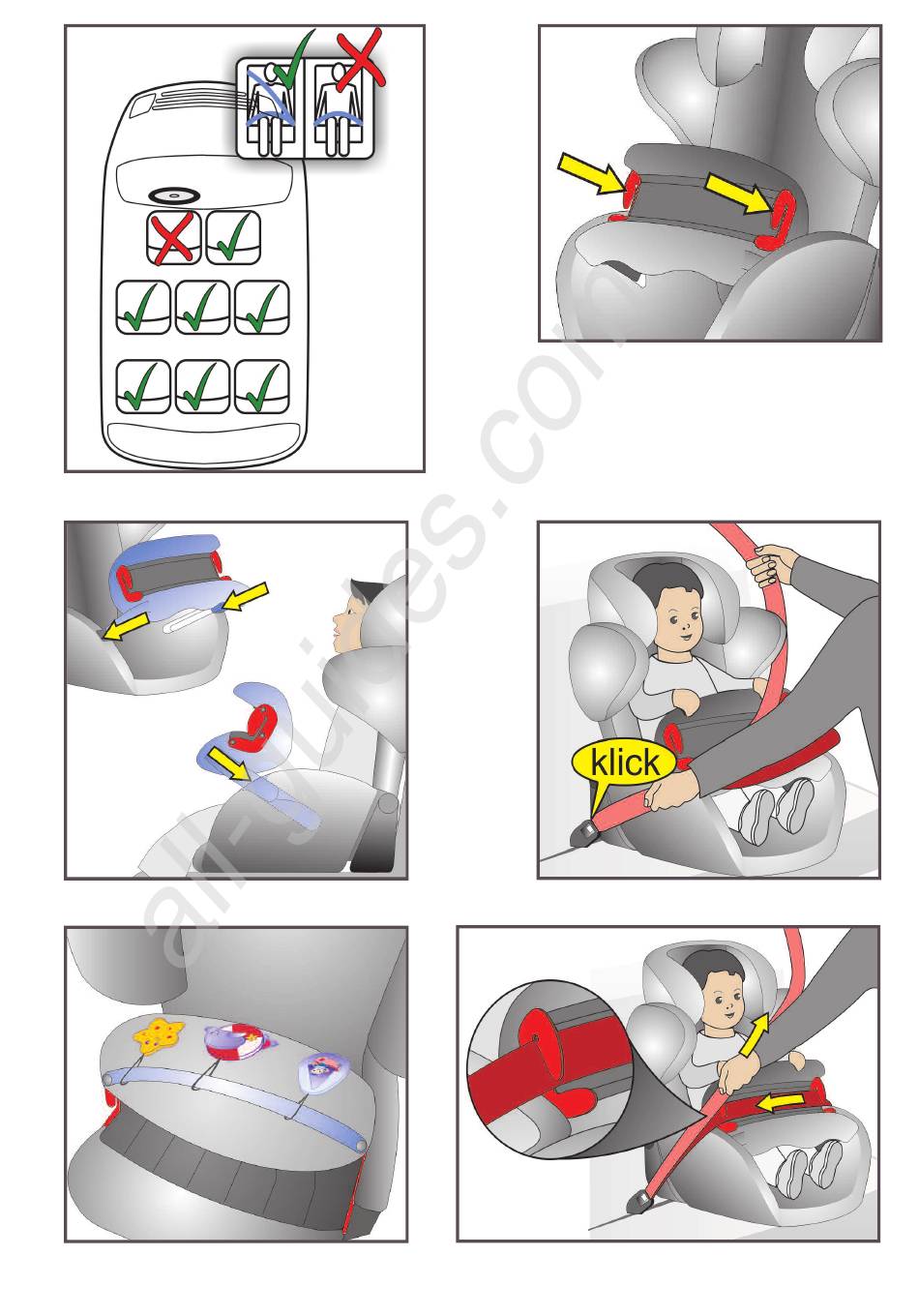 klick

all-guides.com