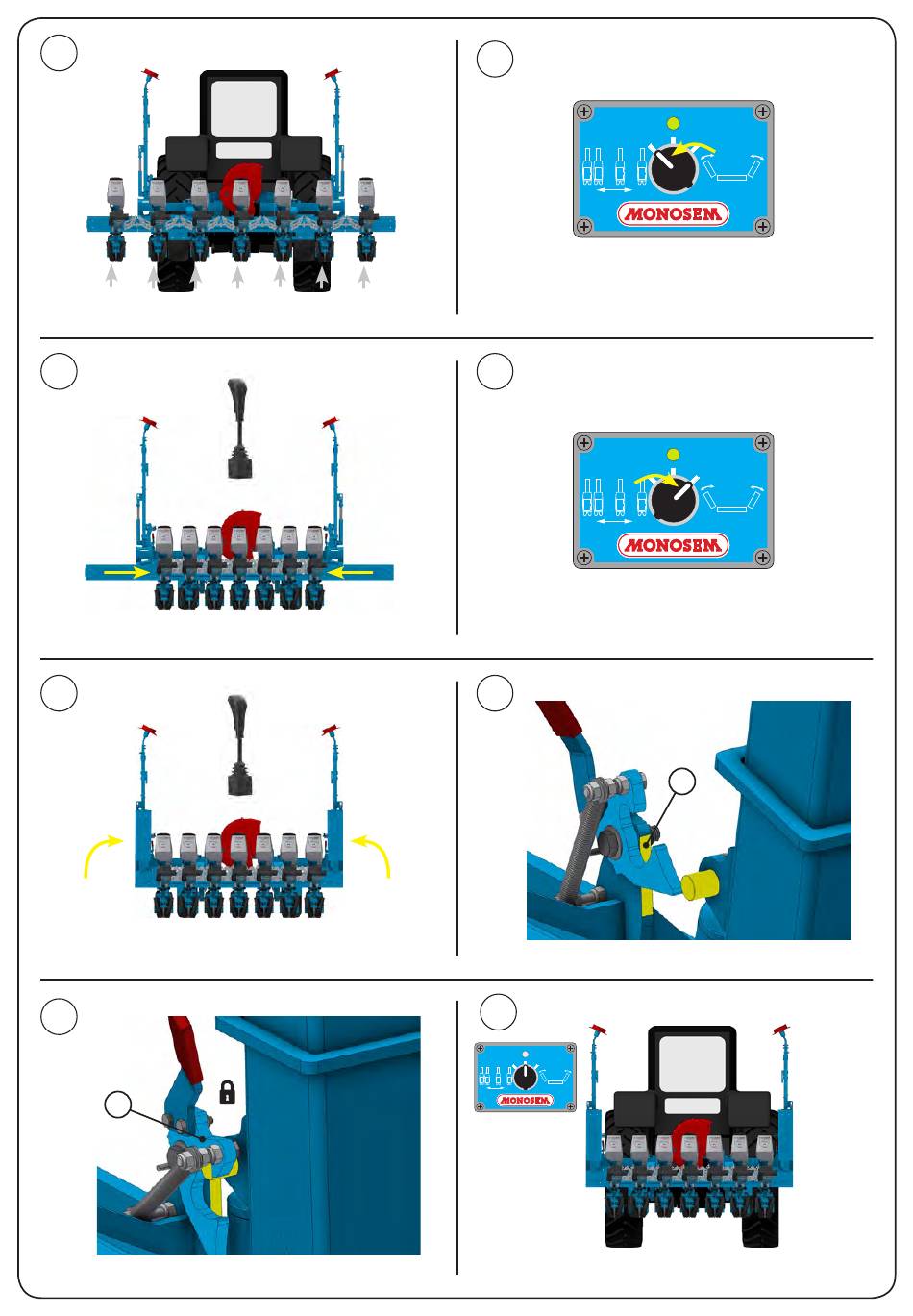 MONOSEM

MONOSEM

MONOSEM