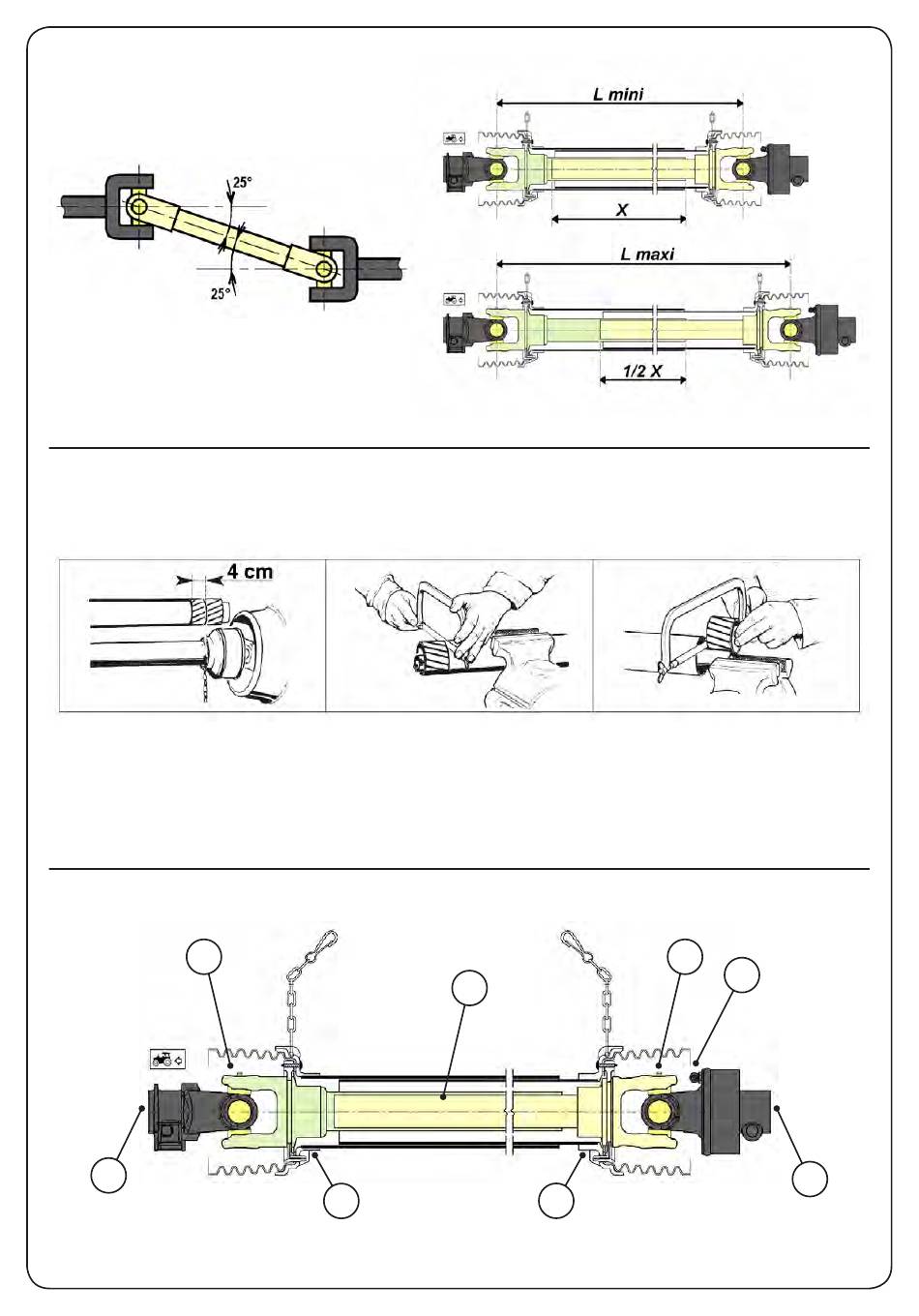 25°
25°

L mini
X

L maxi
1/2 X

4 cm