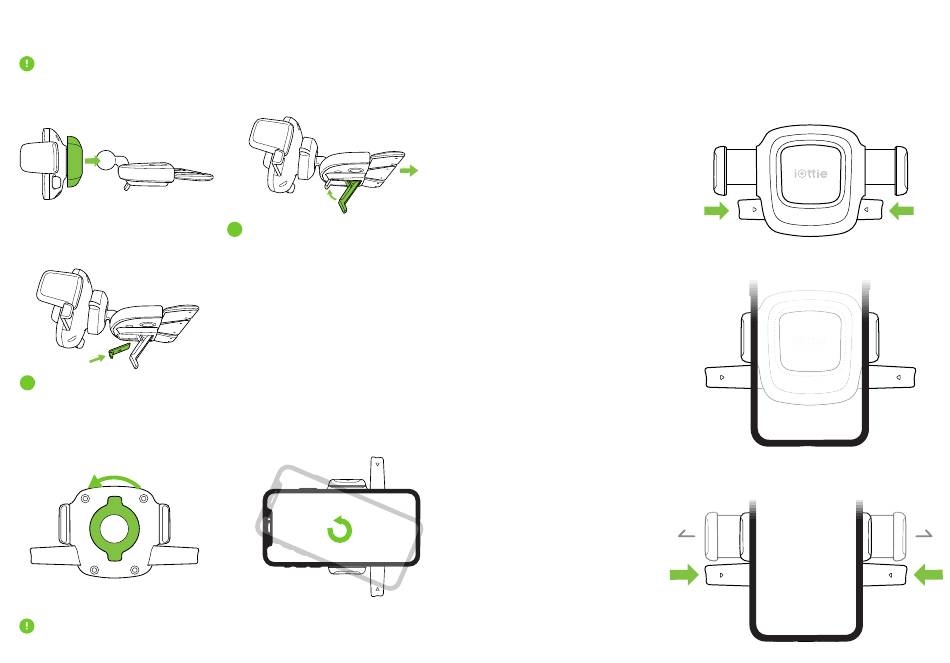 iOttie