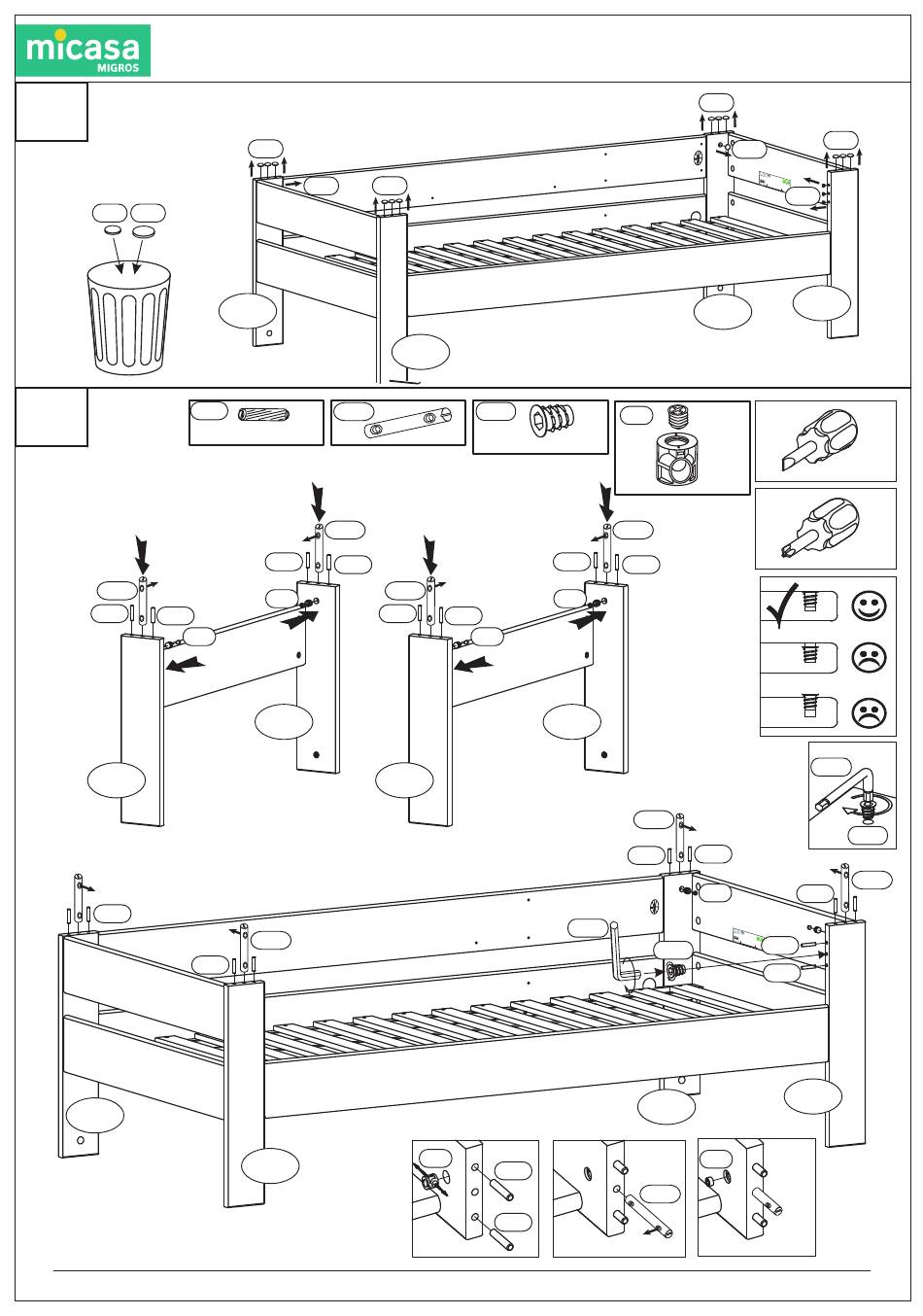 micasa
MIGROS