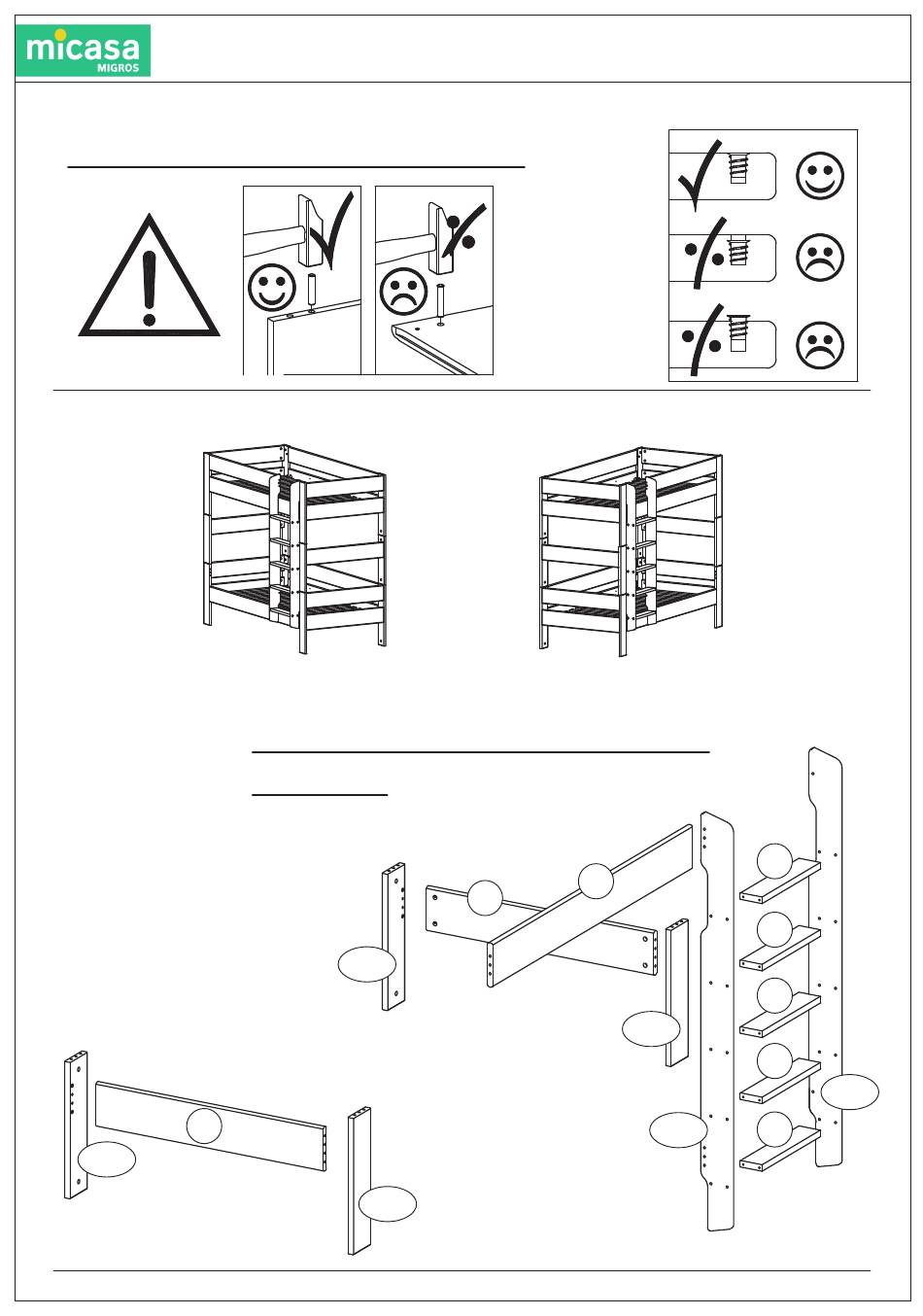 micasa
MIGROS