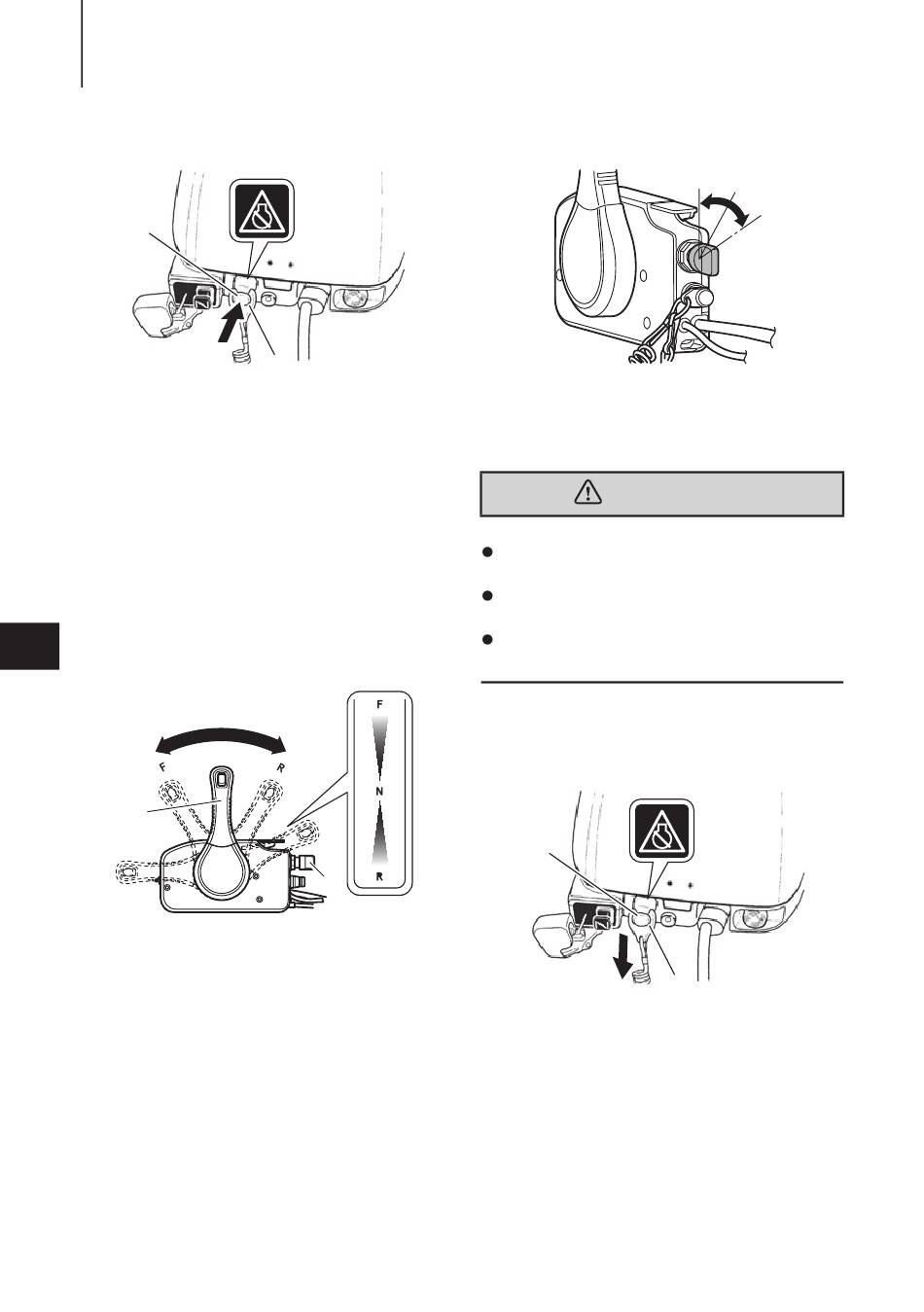 F

R

F

N

R