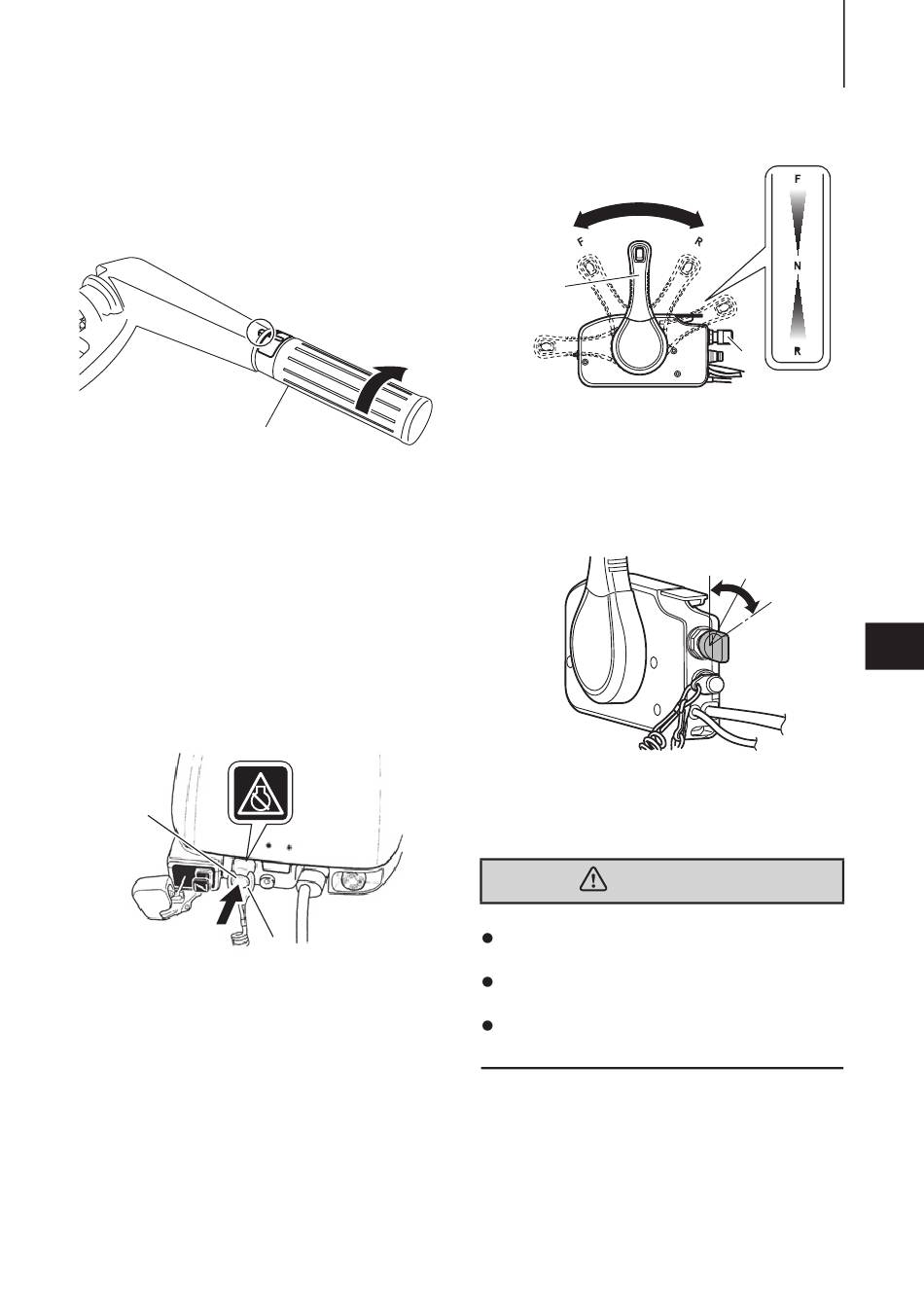 F

R

F

N

R