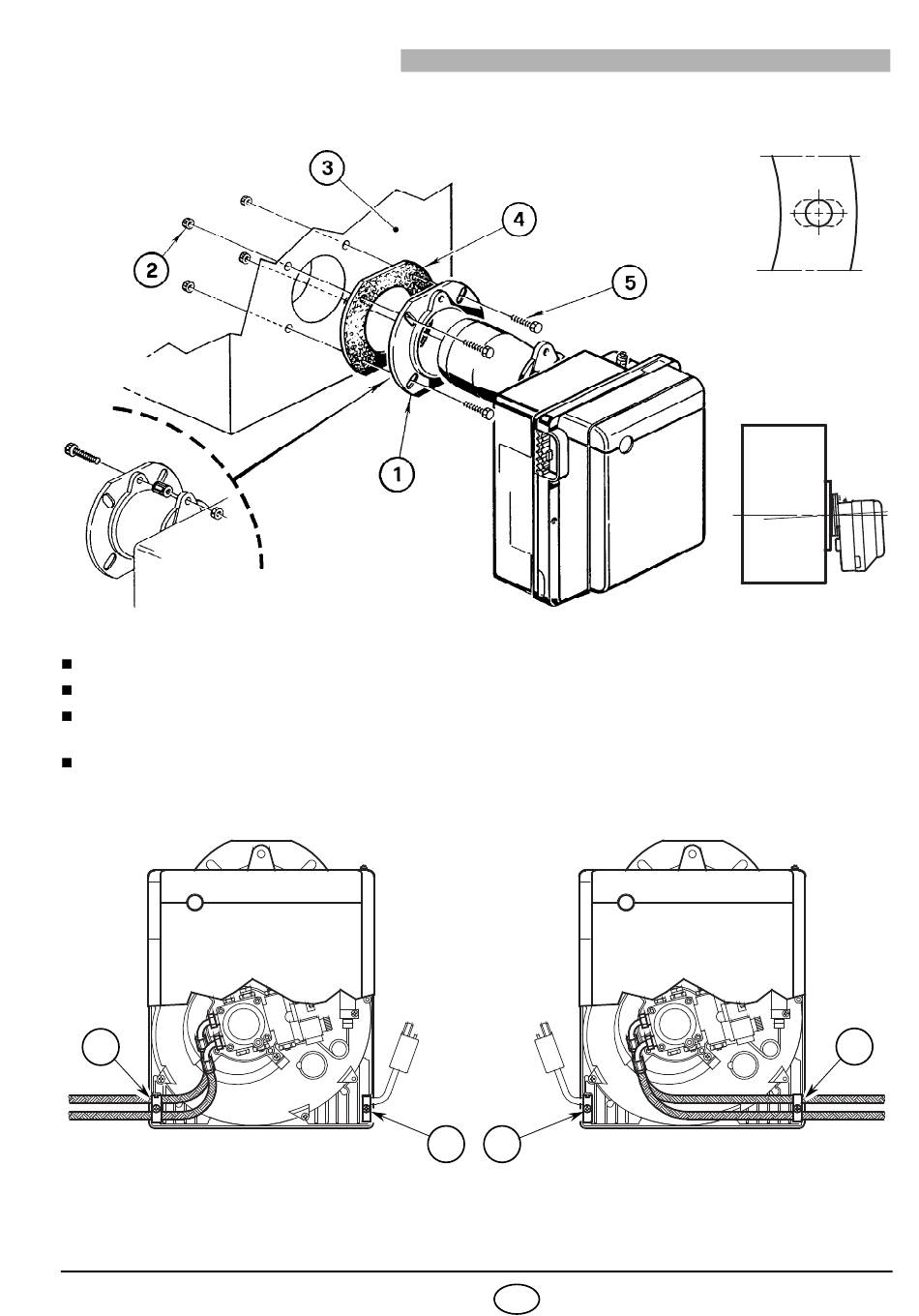 3

4

2

5

1