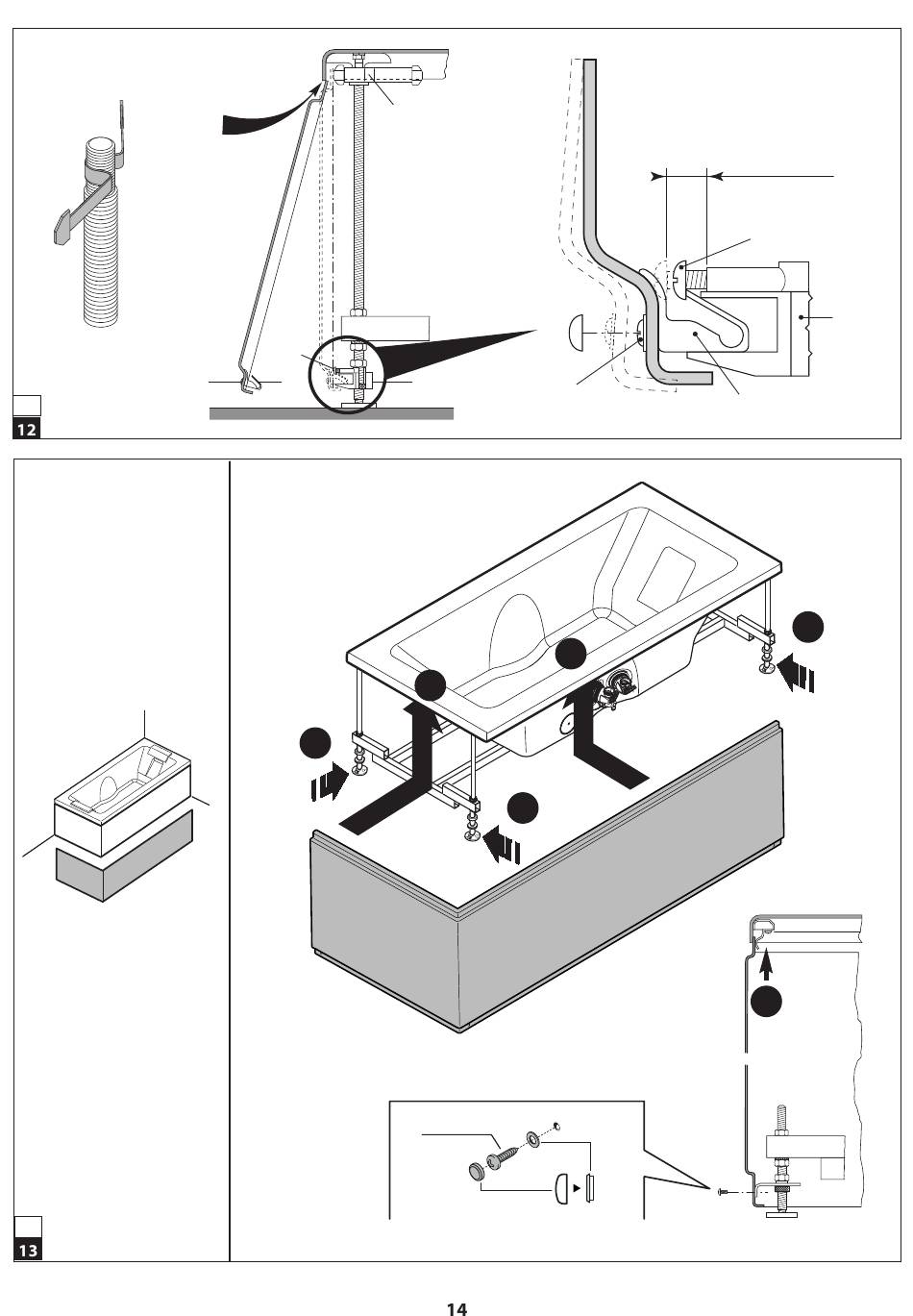 12

13

14