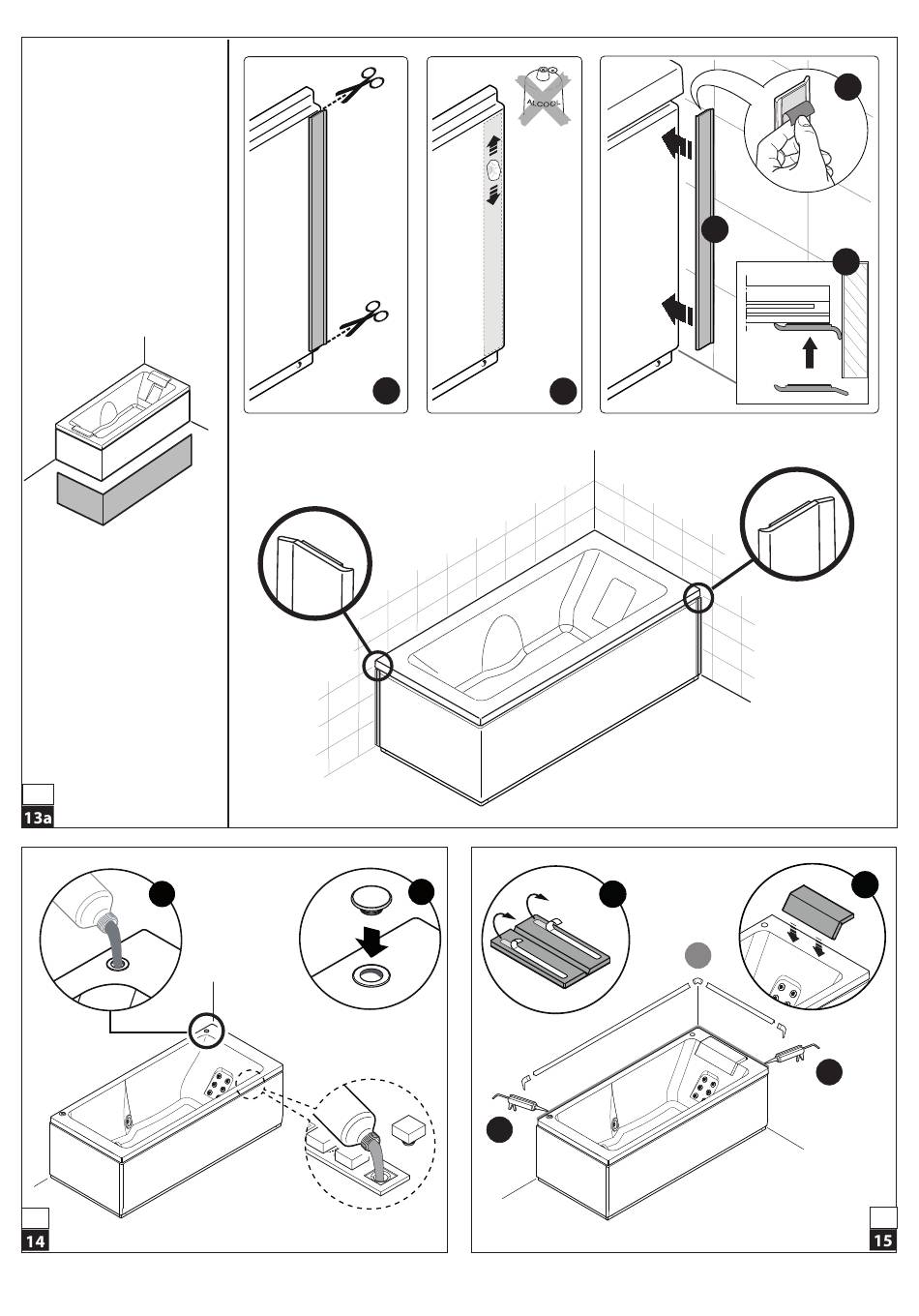 ALCOOL

13a

14

15