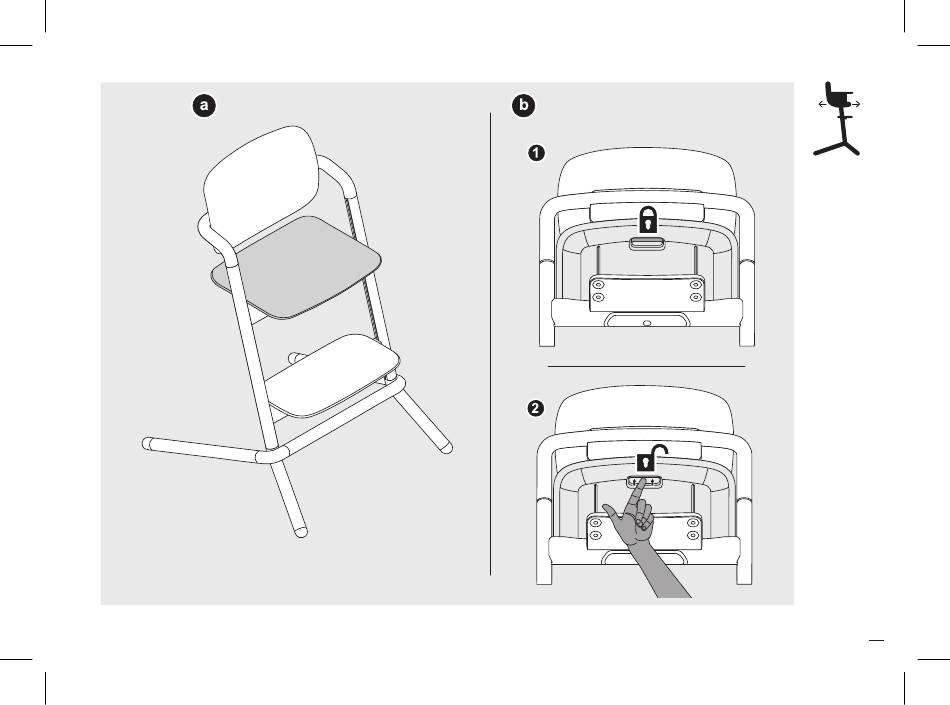 a

b

1

2