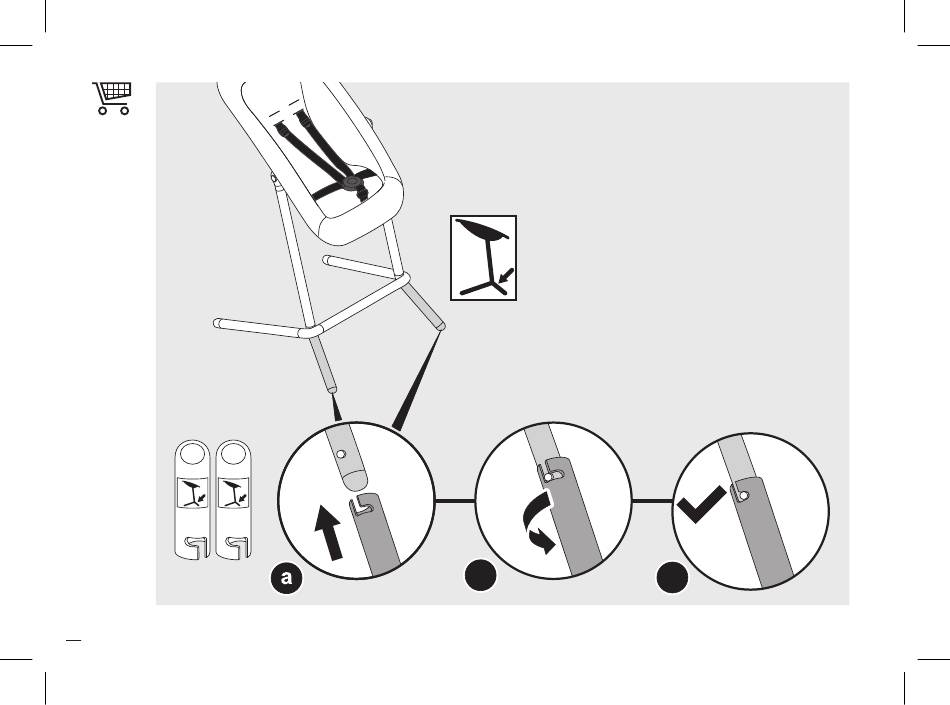 a